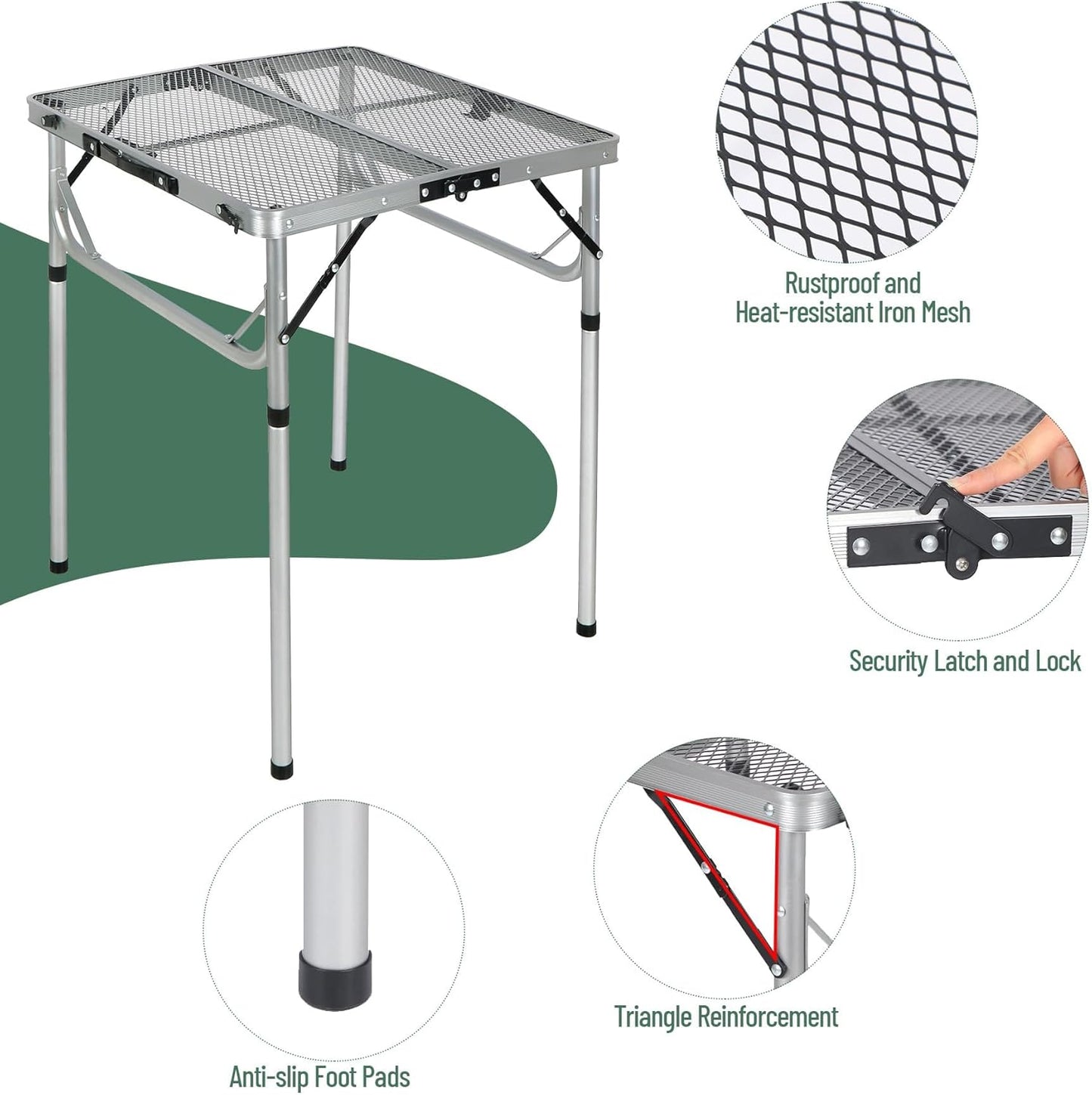 Rustproof and
Heat-resistant Iron Mesh

Security Latch and Lock

Triangle Reinforcement

Anti-slip Foot Pads