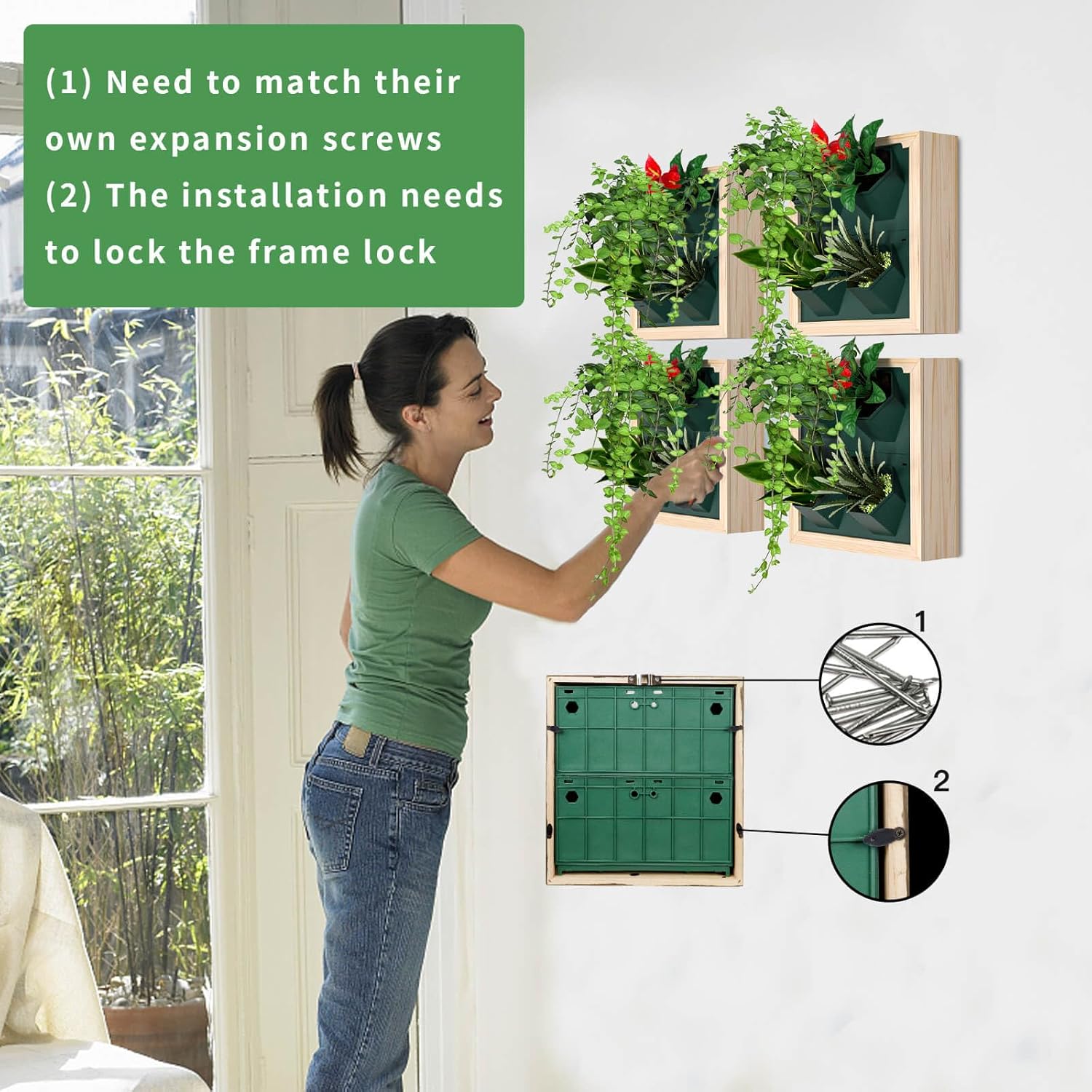 (1) Need to match their own expansion screws
(2) The installation needs to lock the frame lock

1

2