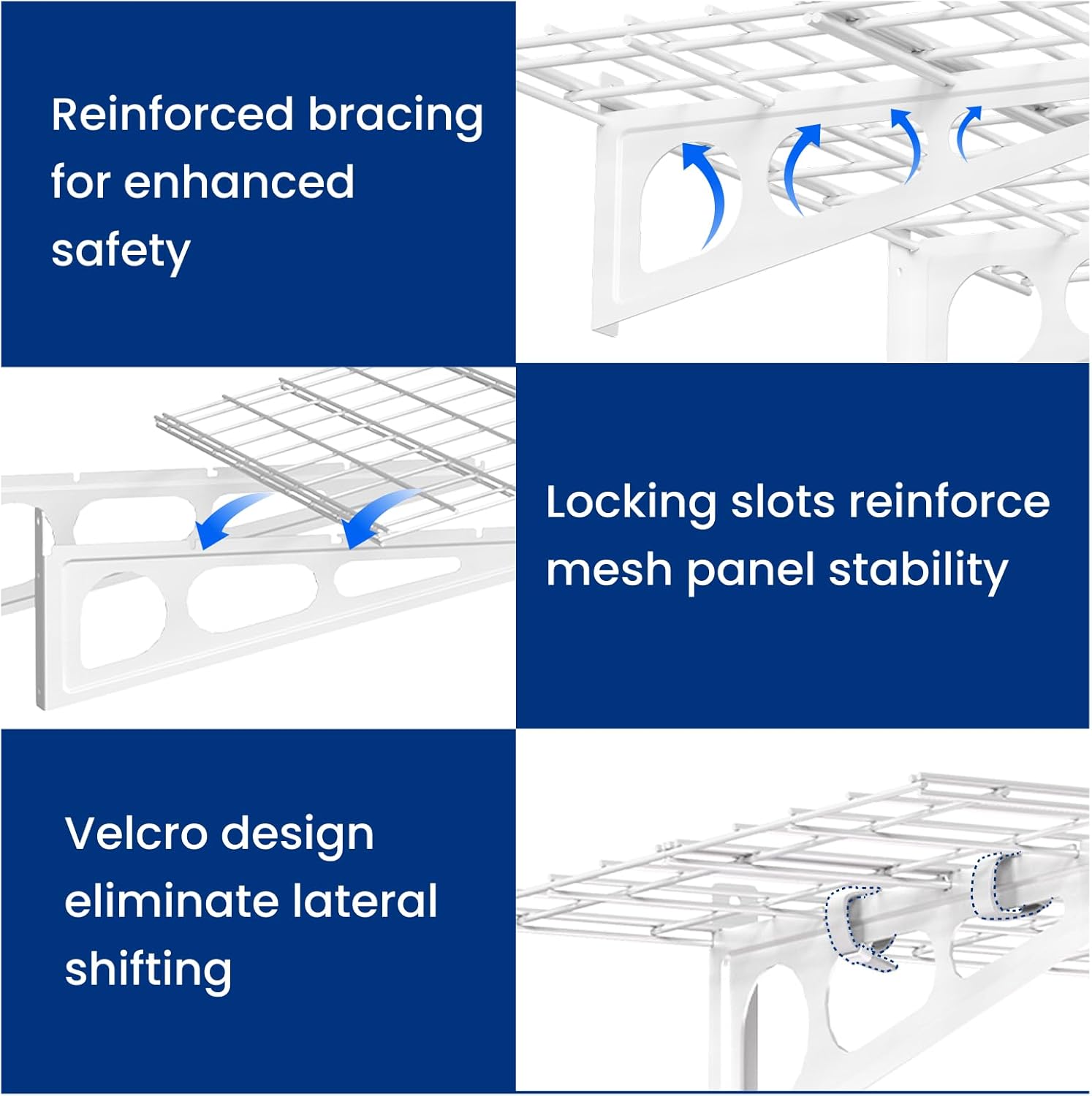 Reinforced bracing for enhanced safety

Locking slots reinforce mesh panel stability

Velcro design eliminate lateral shifting