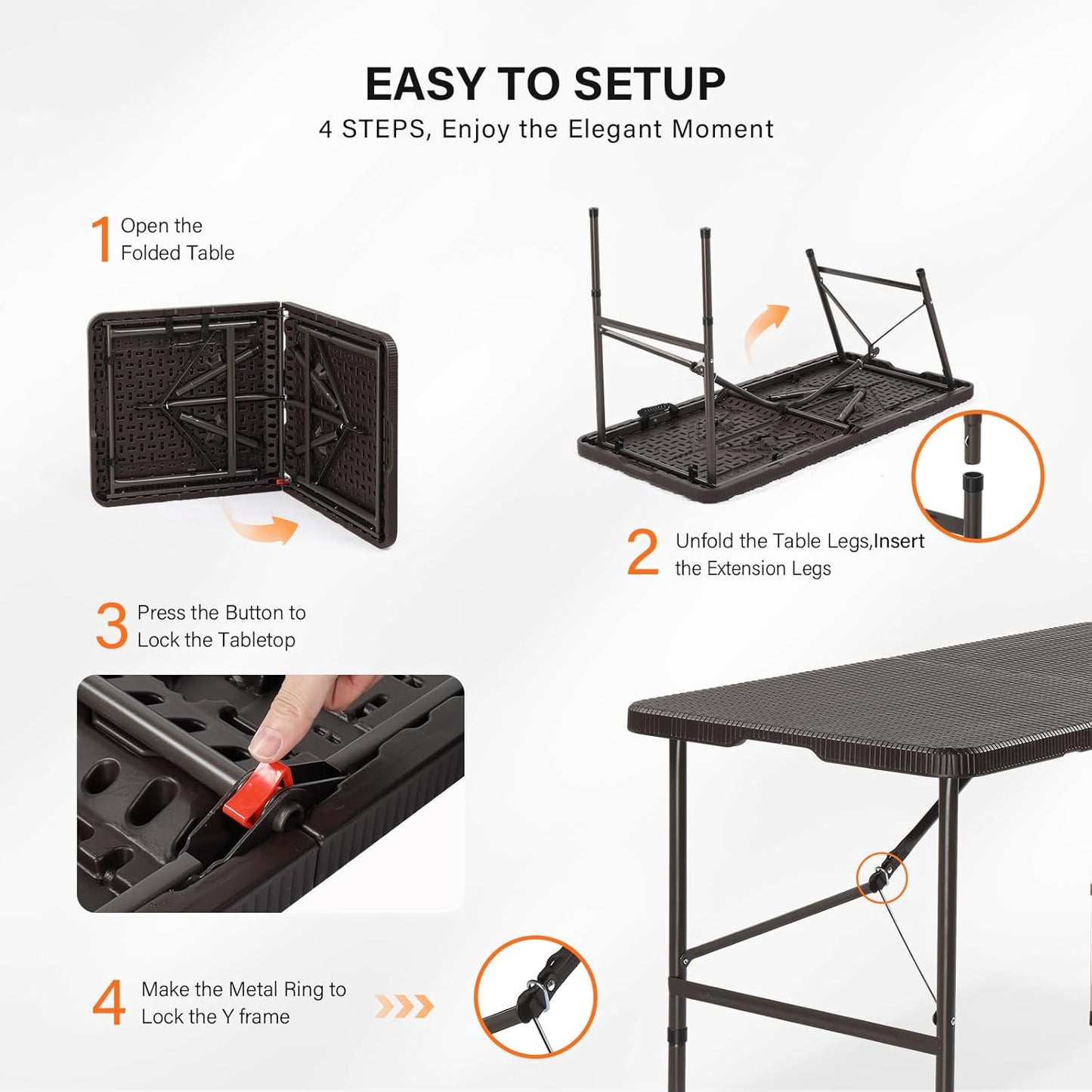 EASY TO SETUP
4 STEPS, Enjoy the Elegant Moment

1 Open the Folded Table

2 Unfold the Table Legs,Insert the Extension Legs

3 Press the Button to Lock the Tabletop

4 Make the Metal Ring to Lock the Y frame