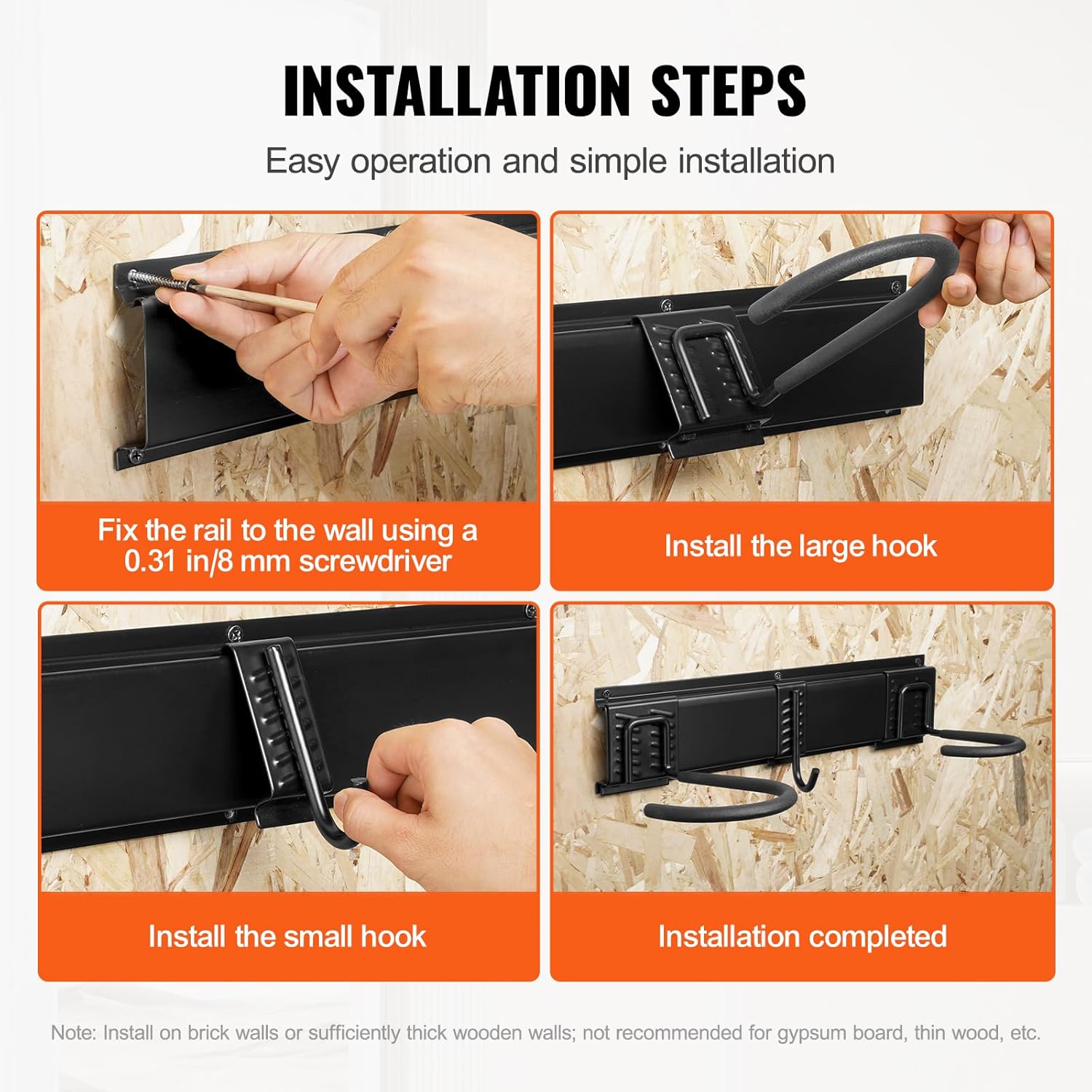 INSTALLATION STEPS

Easy operation and simple installation

Fix the rail to the wall using a 0.31 in/8 mm screwdriver

Install the large hook

Install the small hook

Installation completed

Note: Install on brick walls or sufficiently thick wooden walls; not recommended for gypsum board, thin wood, etc.