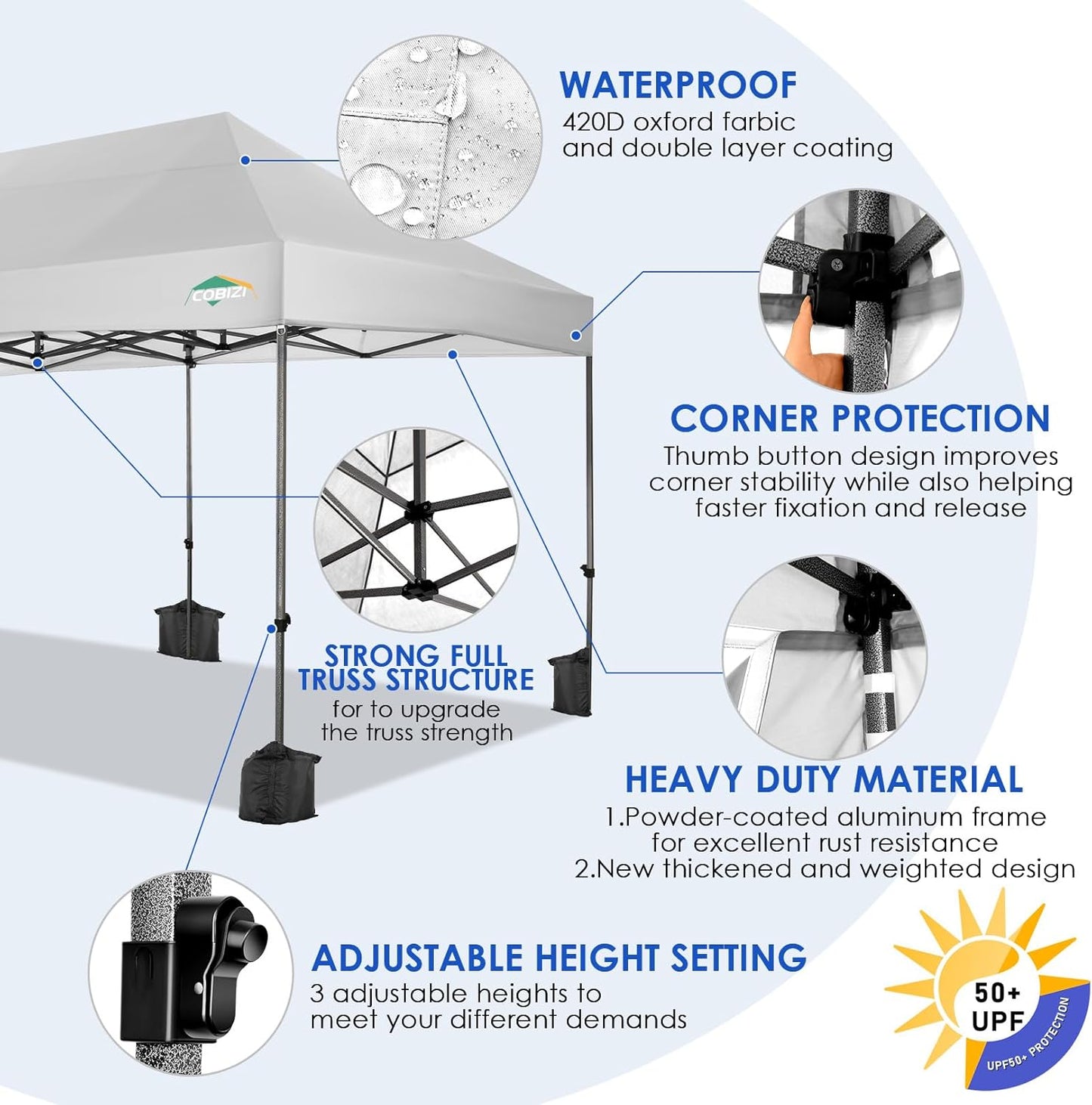 WATERPROOF
420D oxford farbic and double layer coating

COBIZI

CORNER PROTECTION
Thumb button design improves corner stability while also helping faster fixation and release

STRONG FULL TRUSS STRUCTURE
for to upgrade the truss strength

HEAVY DUTY MATERIAL
1.Powder-coated aluminum frame for excellent rust resistance
2.New thickened and weighted design

ADJUSTABLE HEIGHT SETTING
3 adjustable heights to meet your different demands

50+ UPF
UPF50+ PROTECTION