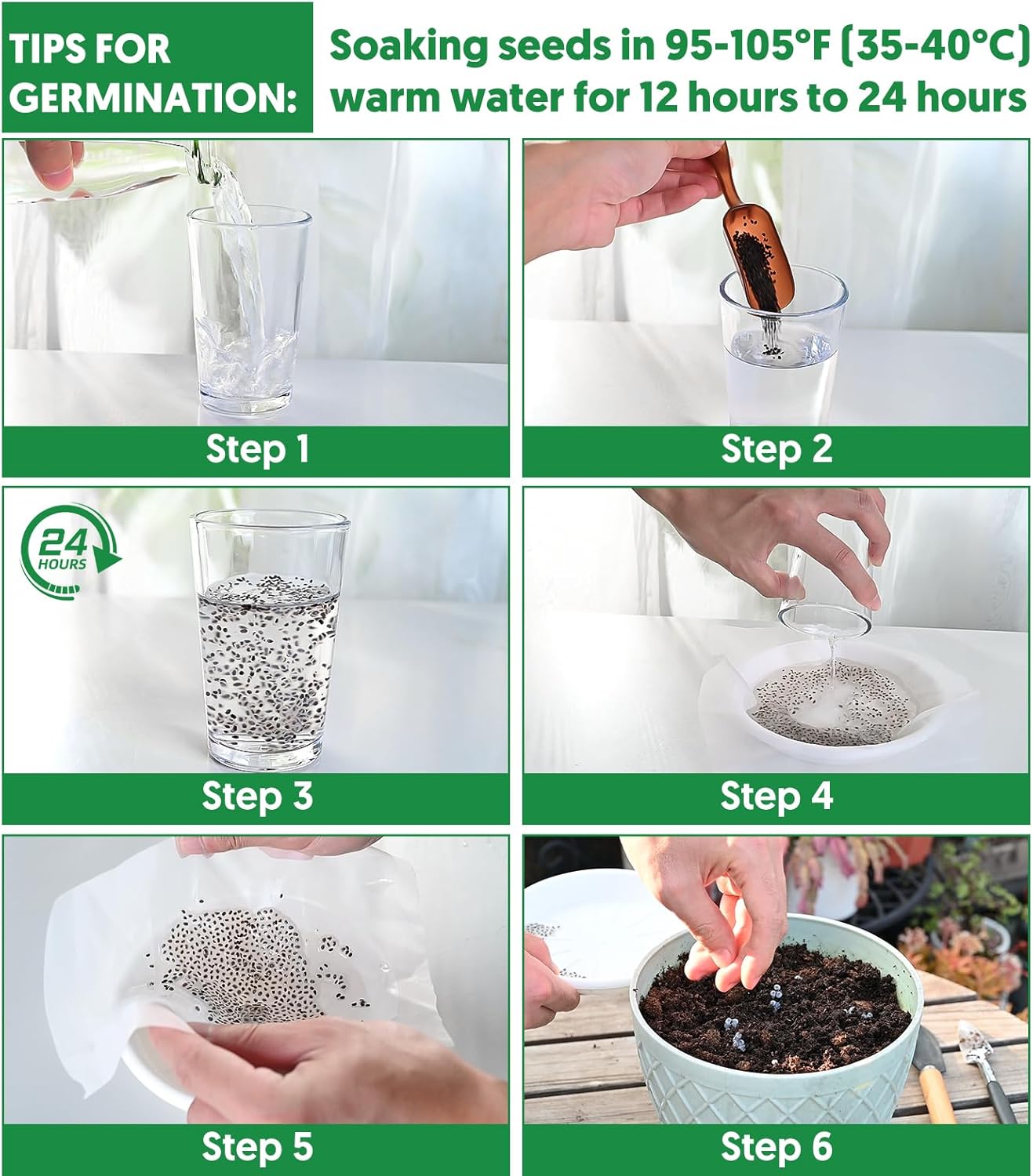 TIPS FOR GERMINATION:

Soaking seeds in 95-105°F (35-40°C) warm water for 12 hours to 24 hours

Step 1

Step 2

24 HOURS

Step 3

Step 4

Step 5

Step 6