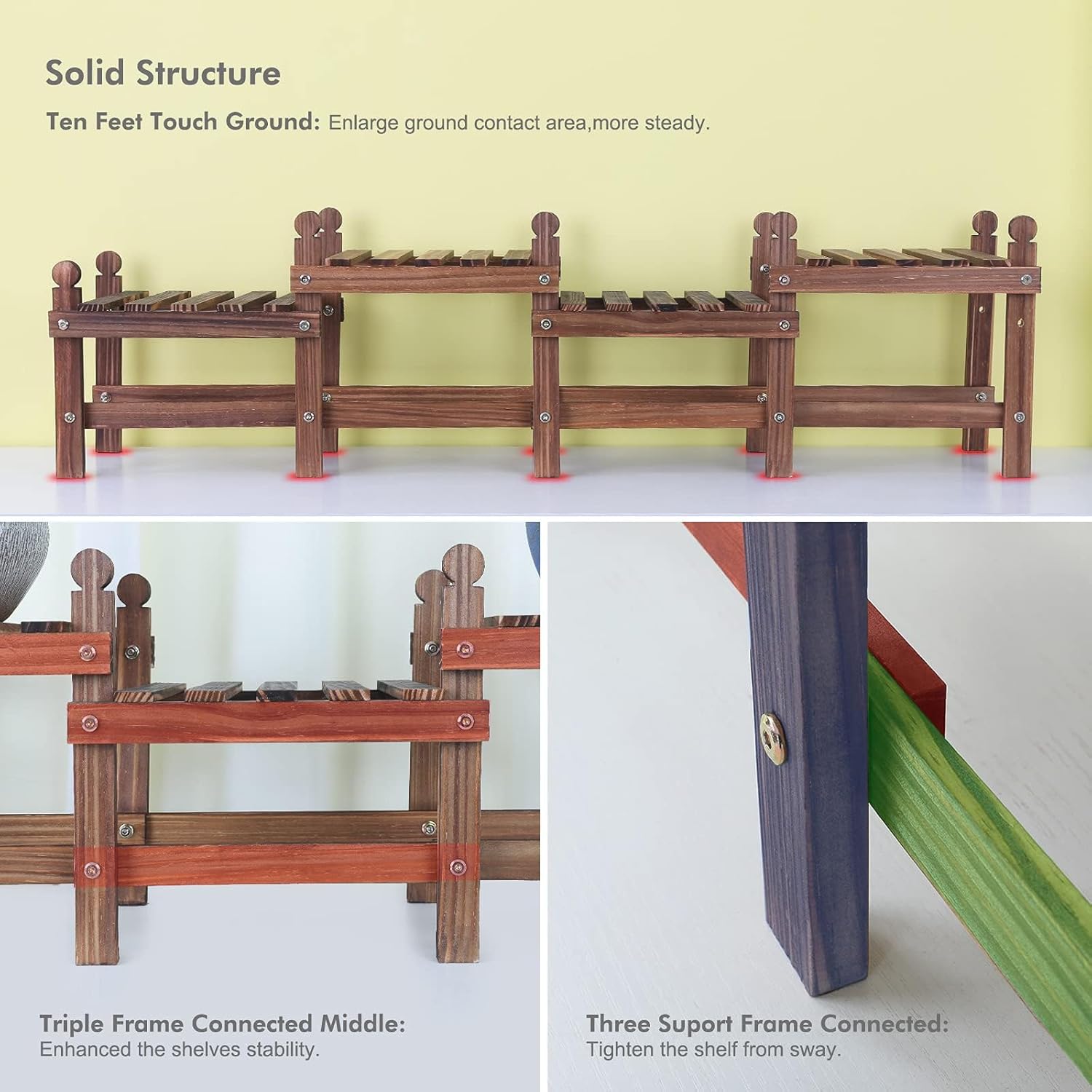 Solid Structure

Ten Feet Touch Ground: Enlarge ground contact area,more steady.

Triple Frame Connected Middle:
Enhanced the shelves stability.

Three Suport Frame Connected:
Tighten the shelf from sway.