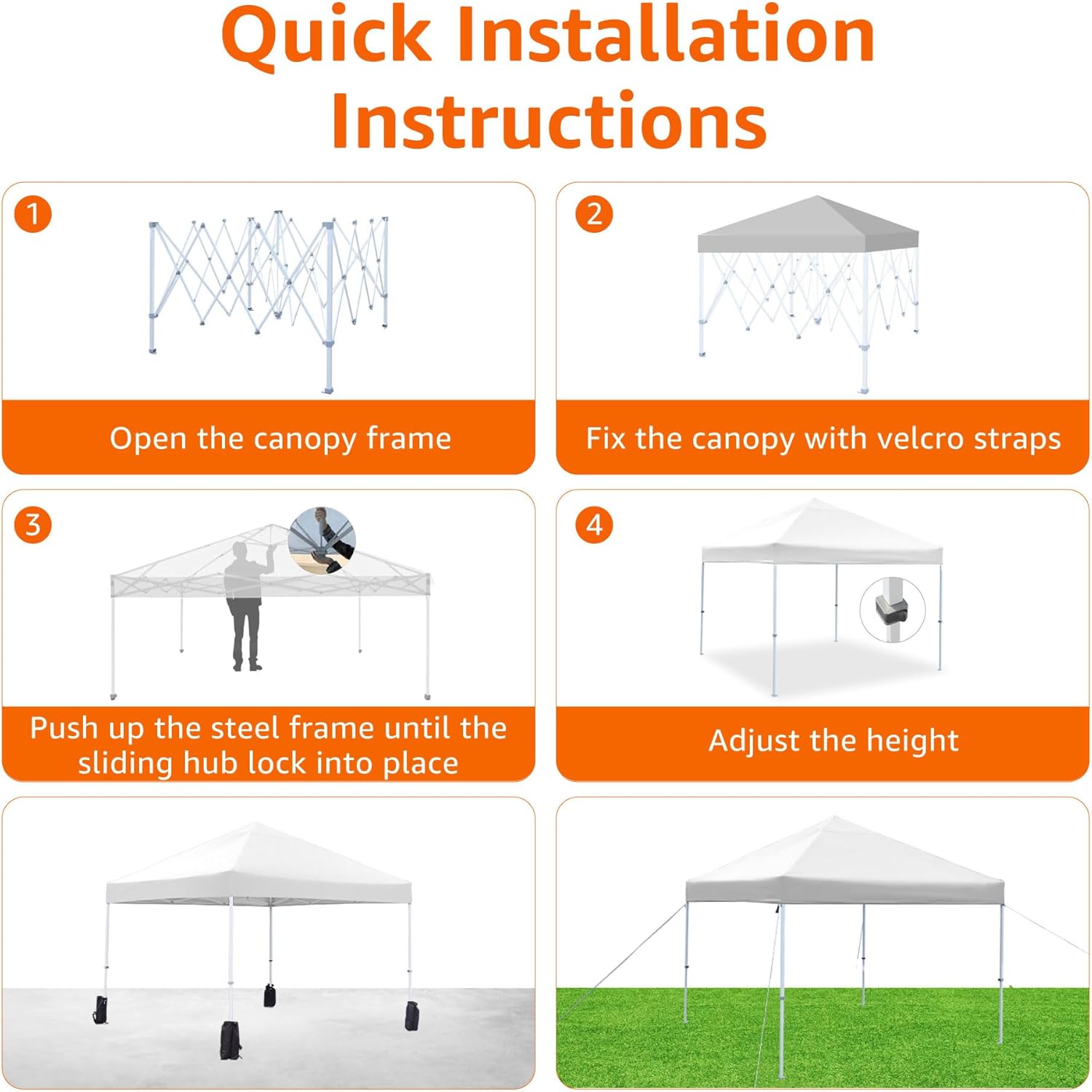 Quick Installation Instructions

1

Open the canopy frame

2

Fix the canopy with velcro straps

3

Push up the steel frame until the sliding hub lock into place

4

Adjust the height