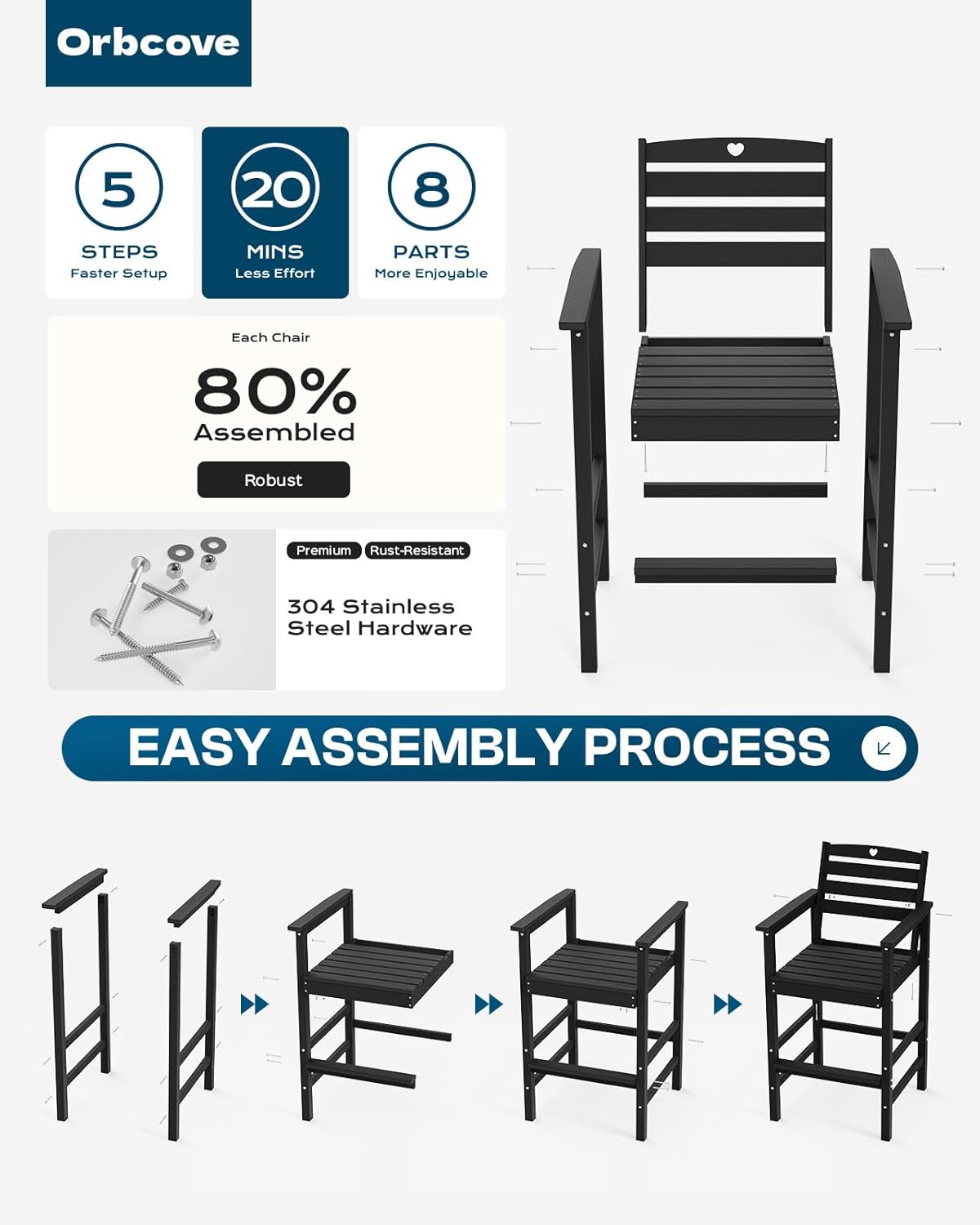 Orbcove

5
STEPS
Faster Setup

20
MINS
Less Effort

8
PARTS
More Enjoyable

Each Chair
80%
Assembled
Robust

Premium
Rust-Resistant
304 Stainless Steel Hardware

EASY ASSEMBLY PROCESS