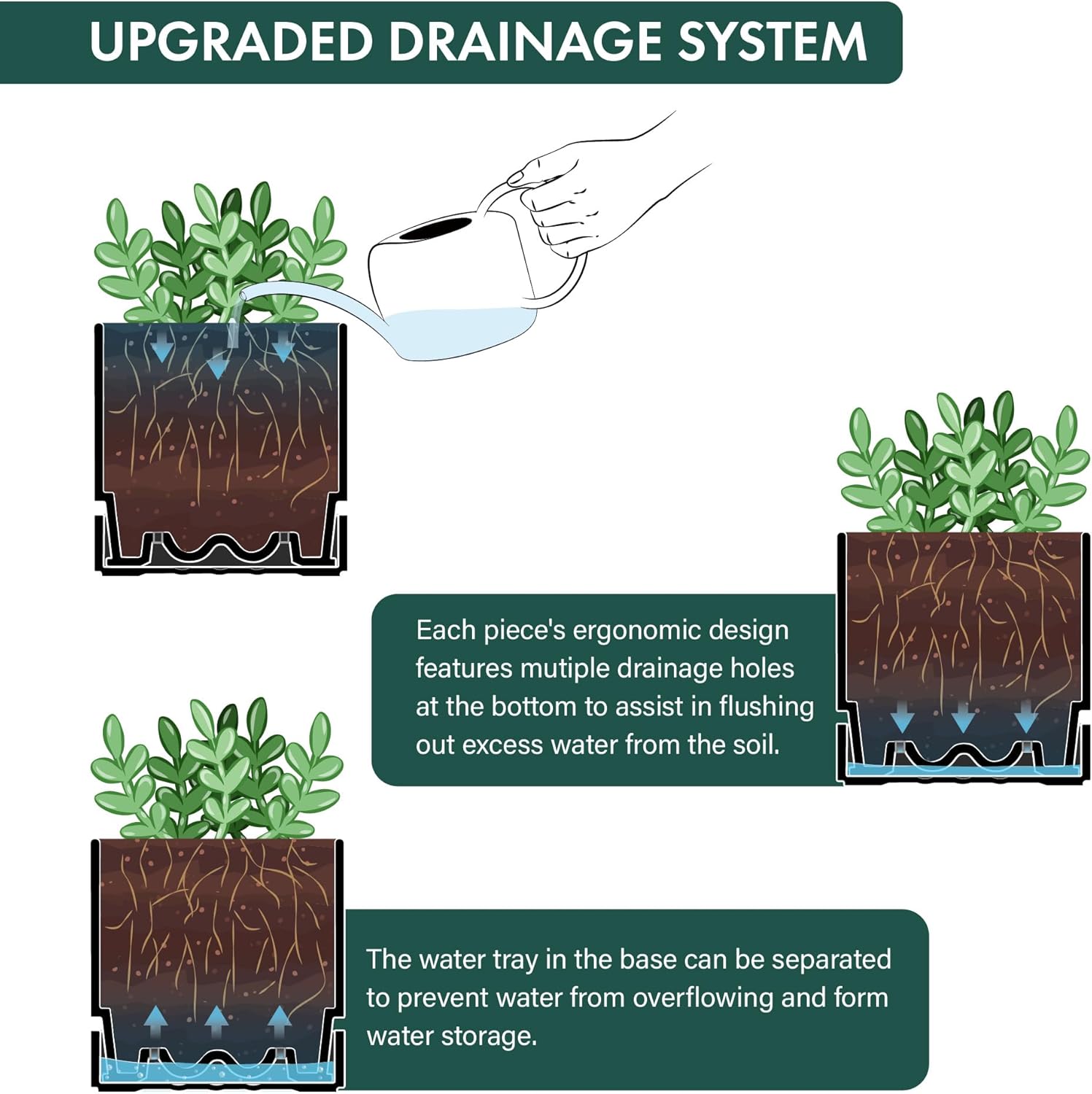 UPGRADED DRAINAGE SYSTEM

Each piece's ergonomic design features mutiple drainage holes at the bottom to assist in flushing out excess water from the soil.

The water tray in the base can be separated to prevent water from overflowing and form water storage.