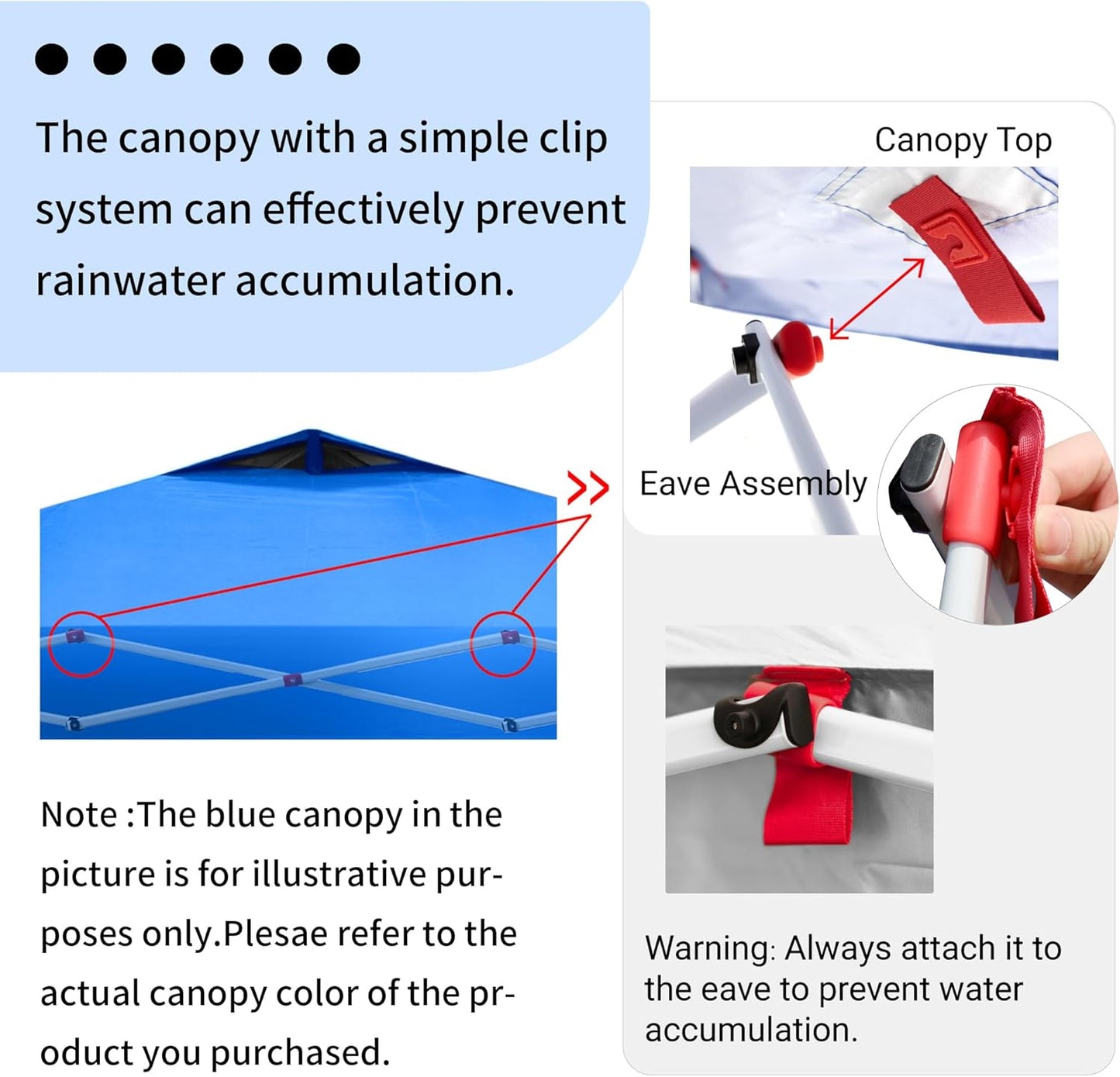 The canopy with a simple clip system can effectively prevent rainwater accumulation.

Canopy Top

Eave Assembly

Note :The blue canopy in the picture is for illustrative purposes only.Plesae refer to the actual canopy color of the product you purchased.

Warning: Always attach it to the eave to prevent water accumulation.