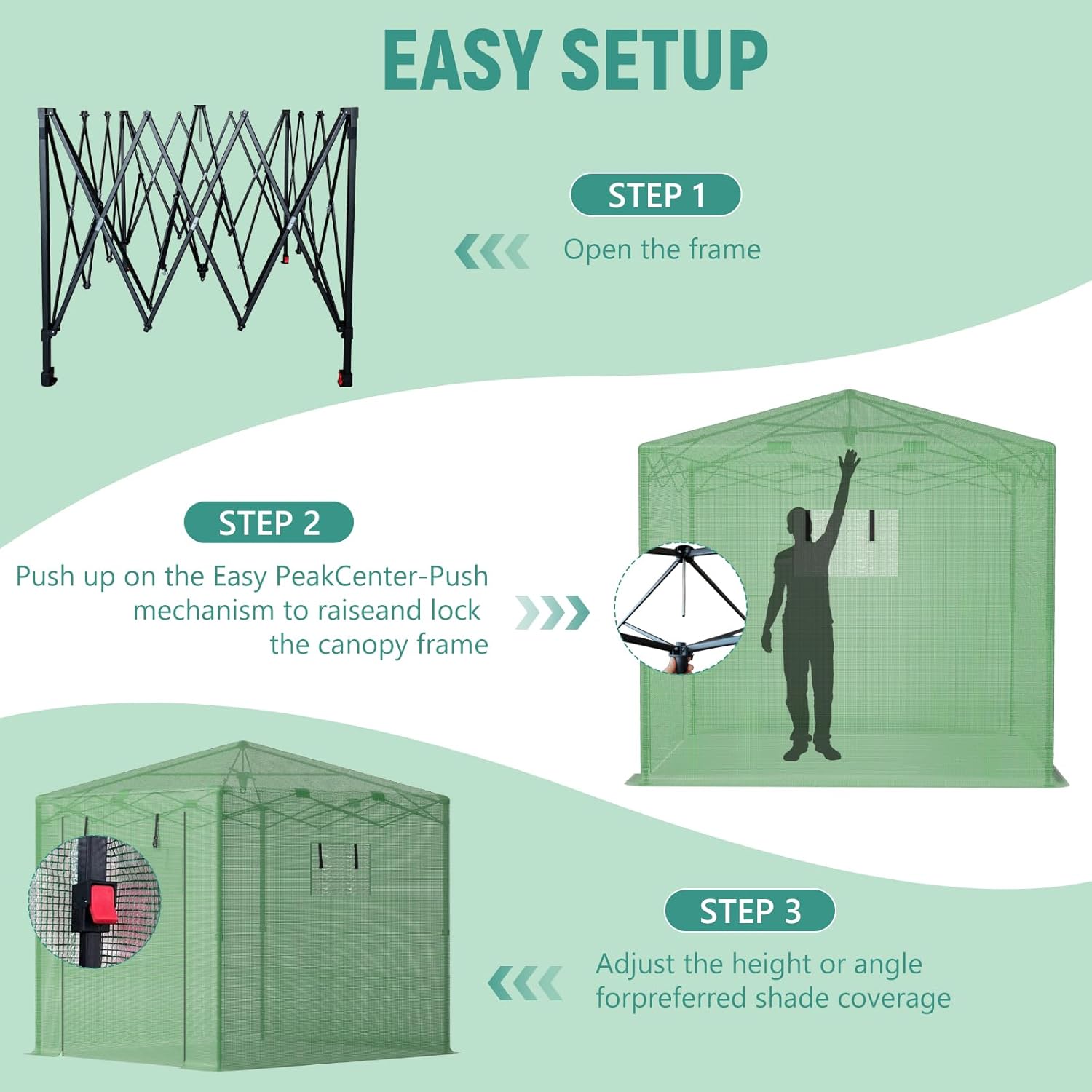 EASY SETUP

STEP 1

Open the frame

STEP 2

Push up on the Easy PeakCenter-Push mechanism to raiseand lock the canopy frame

STEP 3

Adjust the height or angle forpreferred shade coverage