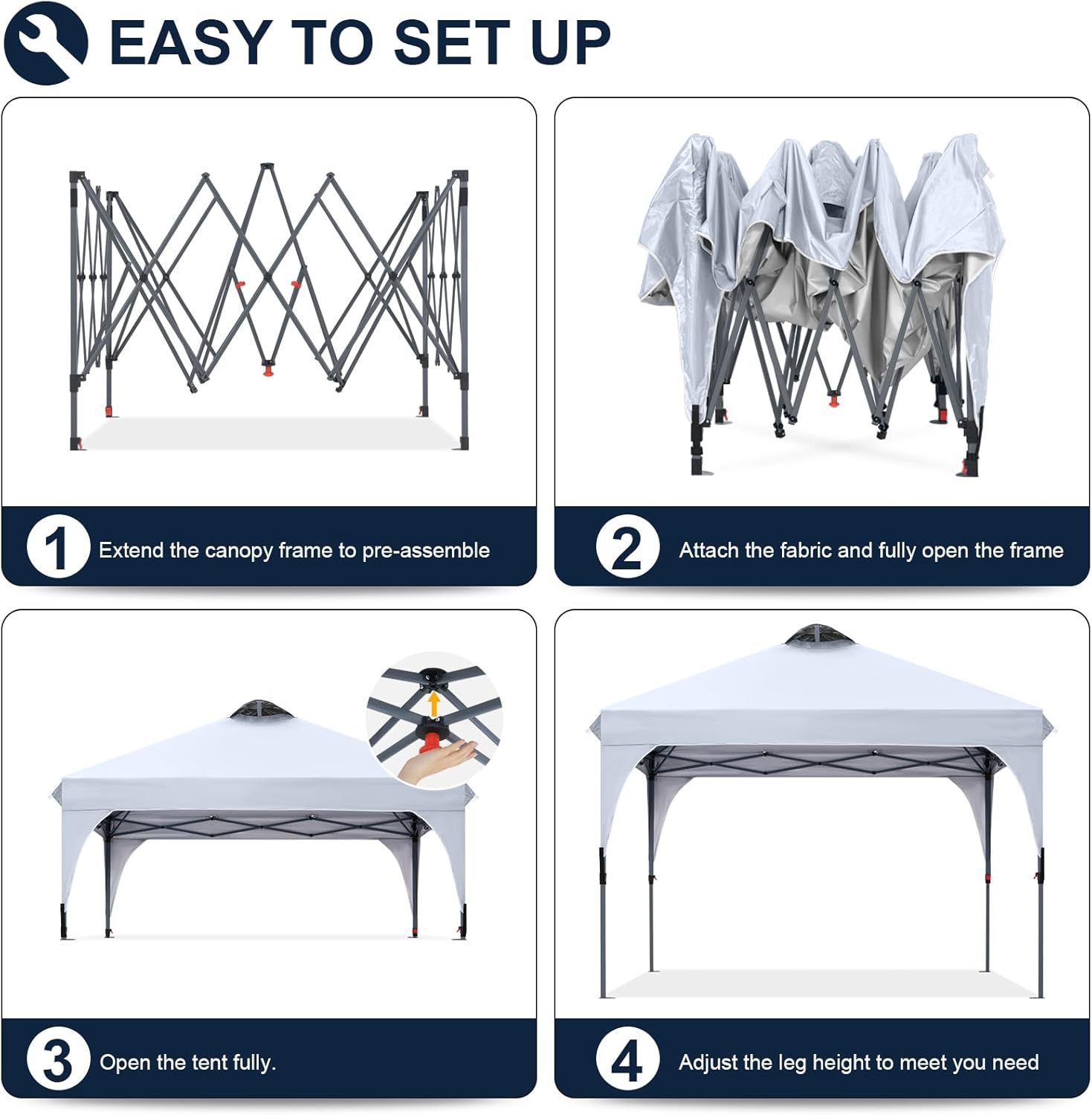 EASY TO SET UP

1 Extend the canopy frame to pre-assemble

2 Attach the fabric and fully open the frame

3 Open the tent fully.

4 Adjust the leg height to meet you need