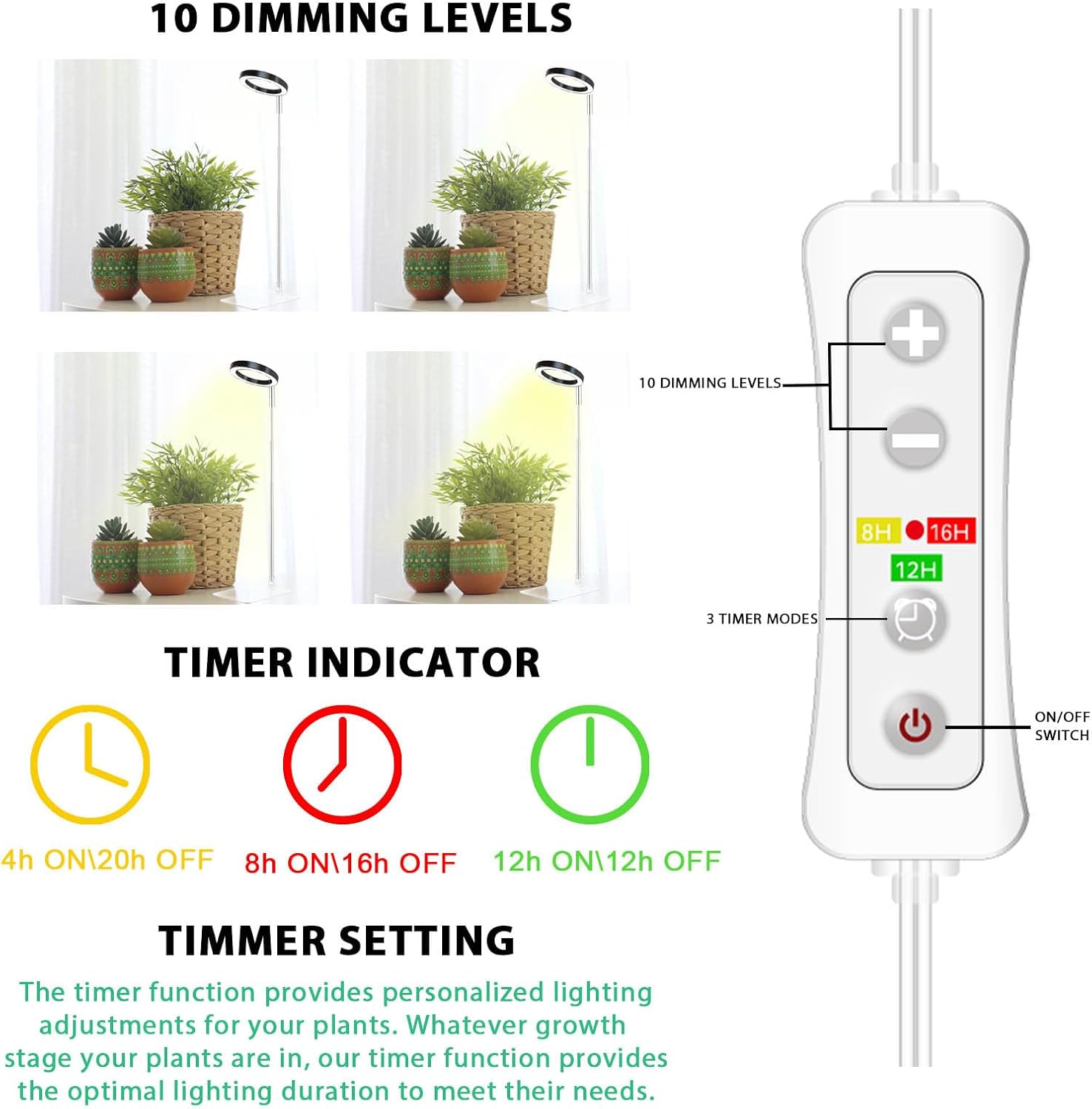 10 DIMMING LEVELS

10 DIMMING LEVELS

8H 16H

12H

3 TIMER MODES

ON/OFF SWITCH

TIMER INDICATOR

4h ON\20h OFF

8h ON\16h OFF

12h ON\12h OFF

TIMMER SETTING

The timer function provides personalized lighting adjustments for your plants. Whatever growth stage your plants are in, our timer function provides the optimal lighting duration to meet their needs.