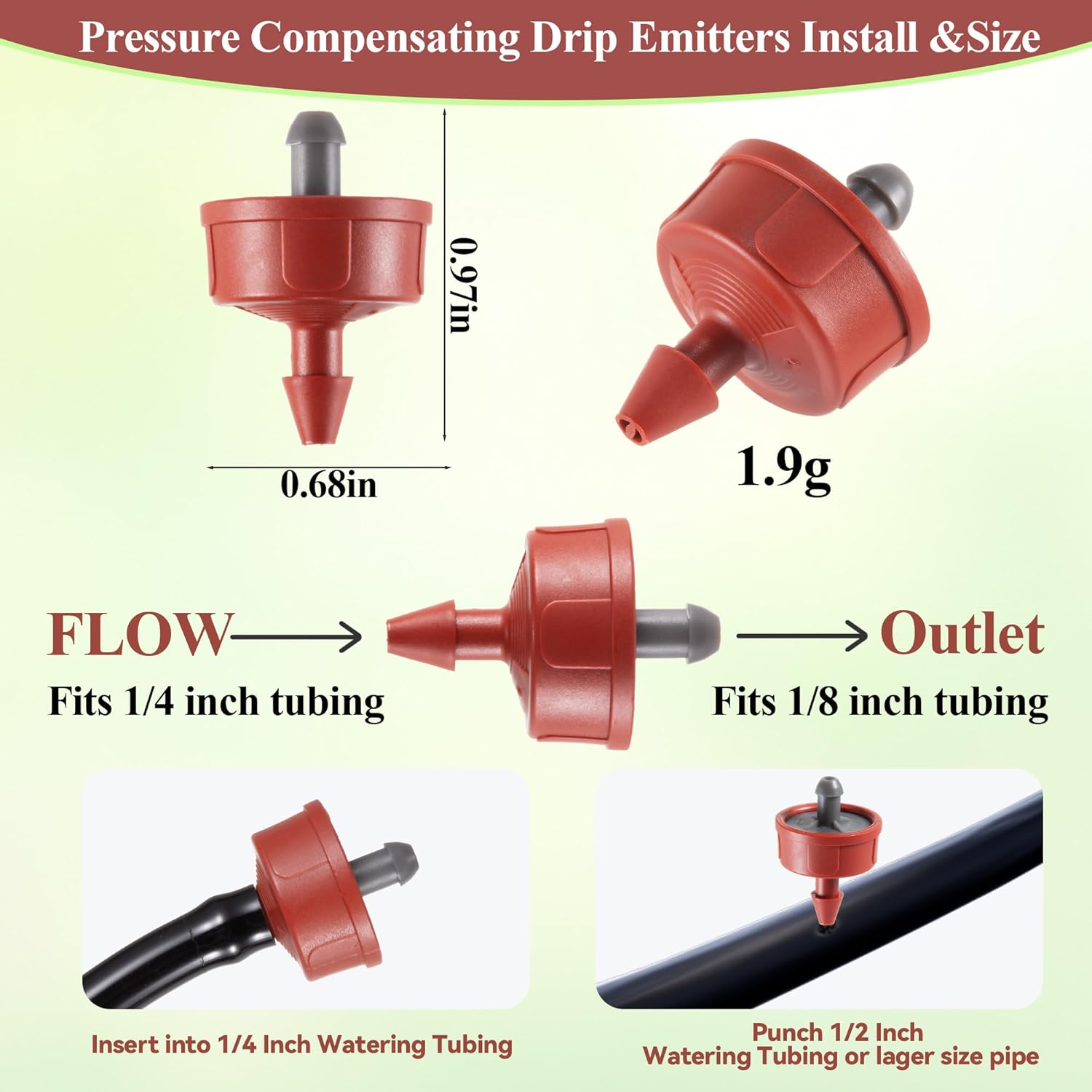 Pressure Compensating Drip Emitters Install &Size

0.97in

0.68in

1.9g

FLOW

Fits 1/4 inch tubing

Outlet

Fits 1/8 inch tubing

Insert into 1/4 Inch Watering Tubing

Punch 1/2 Inch
Watering Tubing or lager size pipe