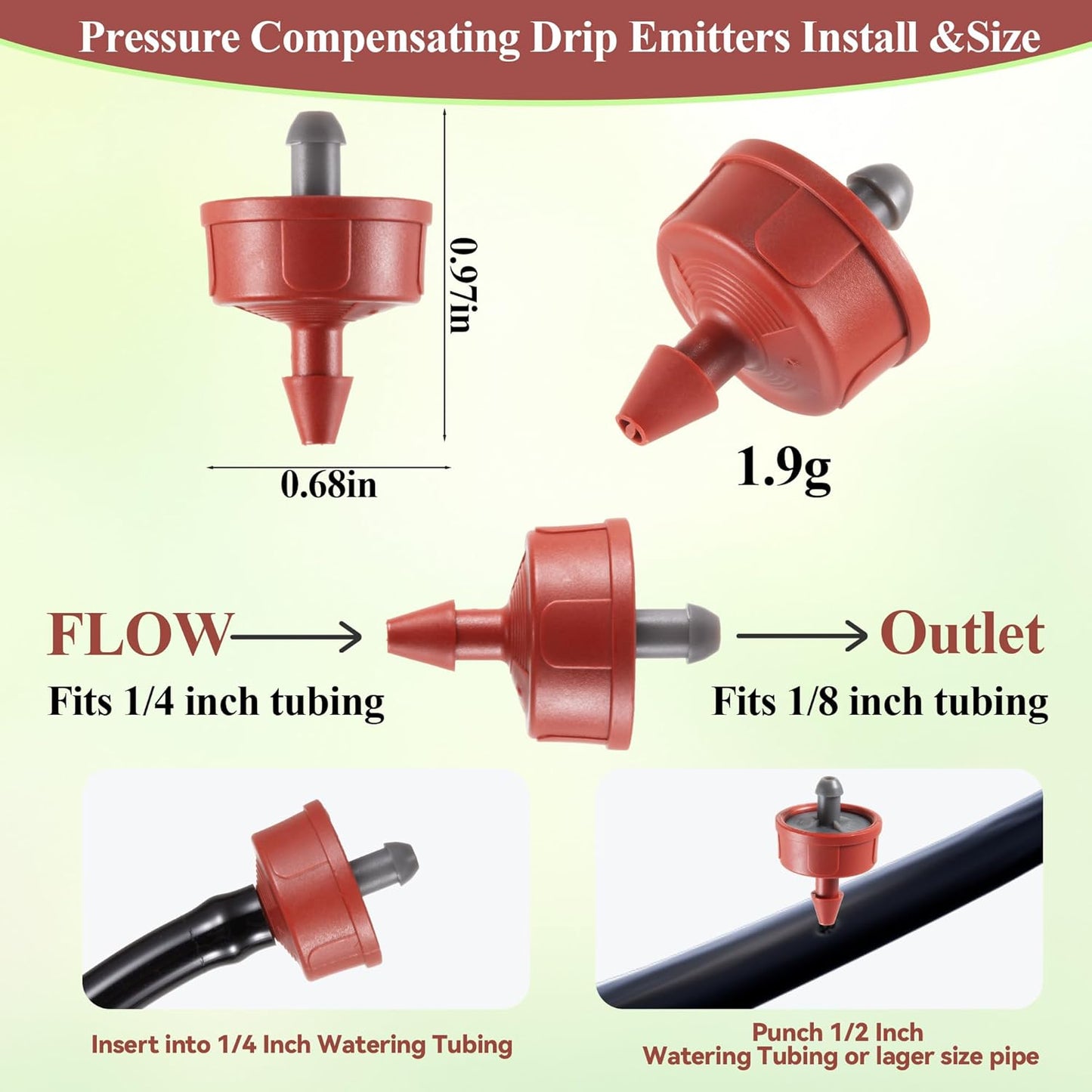 Pressure Compensating Drip Emitters Install &Size

0.97in

0.68in

1.9g

FLOW

Fits 1/4 inch tubing

Outlet

Fits 1/8 inch tubing

Insert into 1/4 Inch Watering Tubing

Punch 1/2 Inch
Watering Tubing or lager size pipe