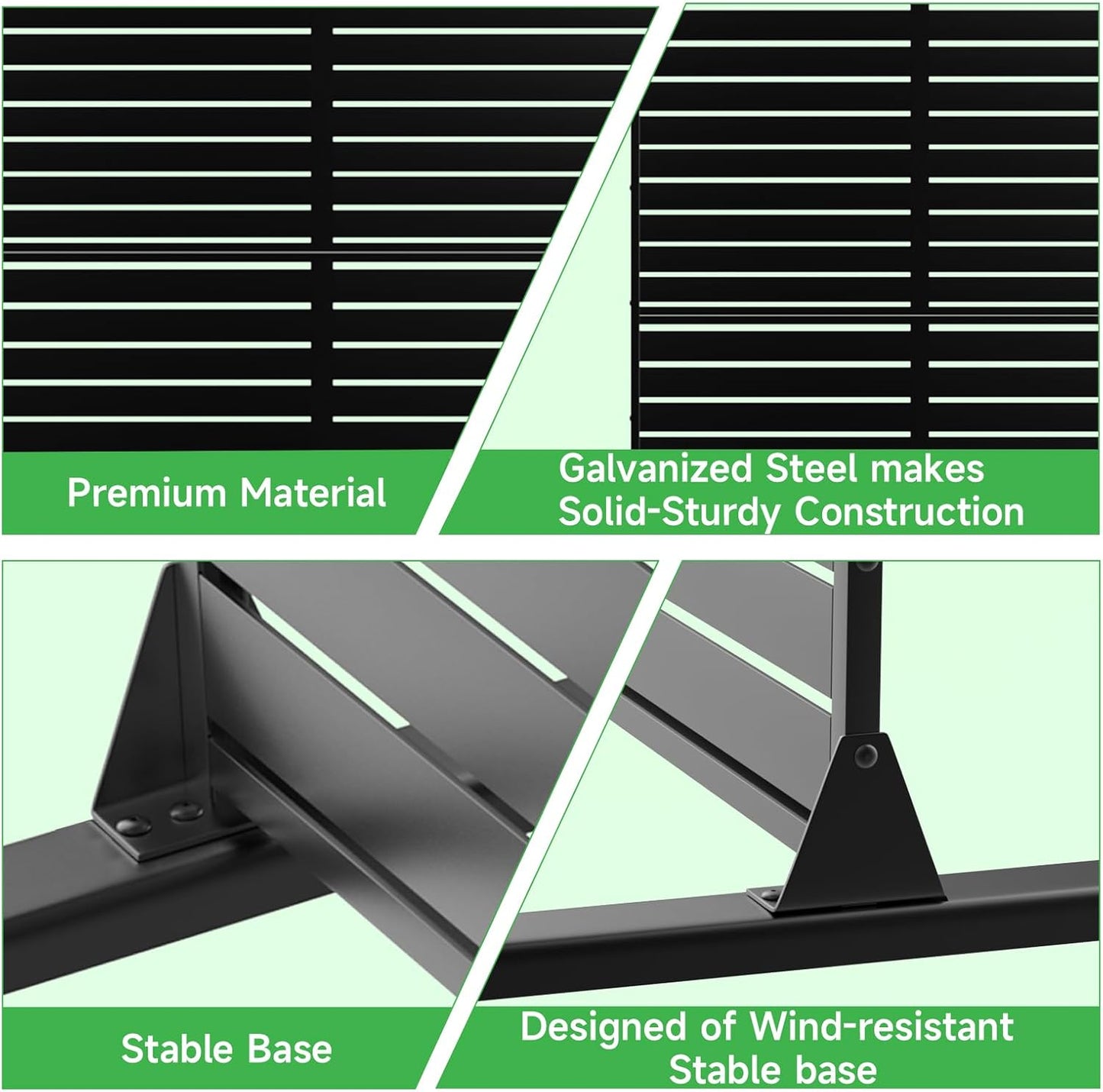 Premium Material

Galvanized Steel makes Solid-Sturdy Construction

Stable Base

Designed of Wind-resistant Stable base