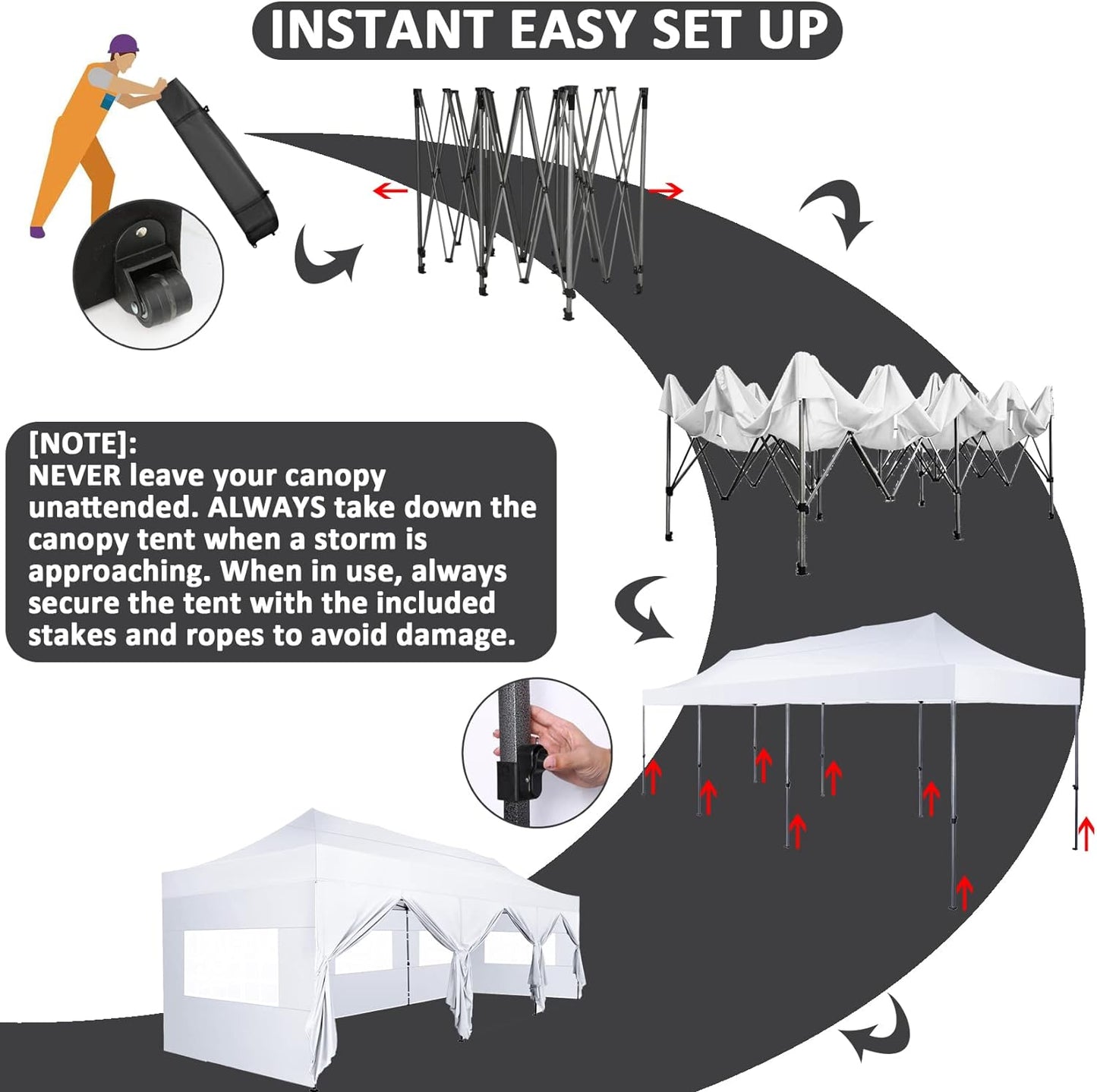 INSTANT EASY SET UP

[NOTE]:
NEVER leave your canopy unattended. ALWAYS take down the canopy tent when a storm is approaching. When in use, always secure the tent with the included stakes and ropes to avoid damage.