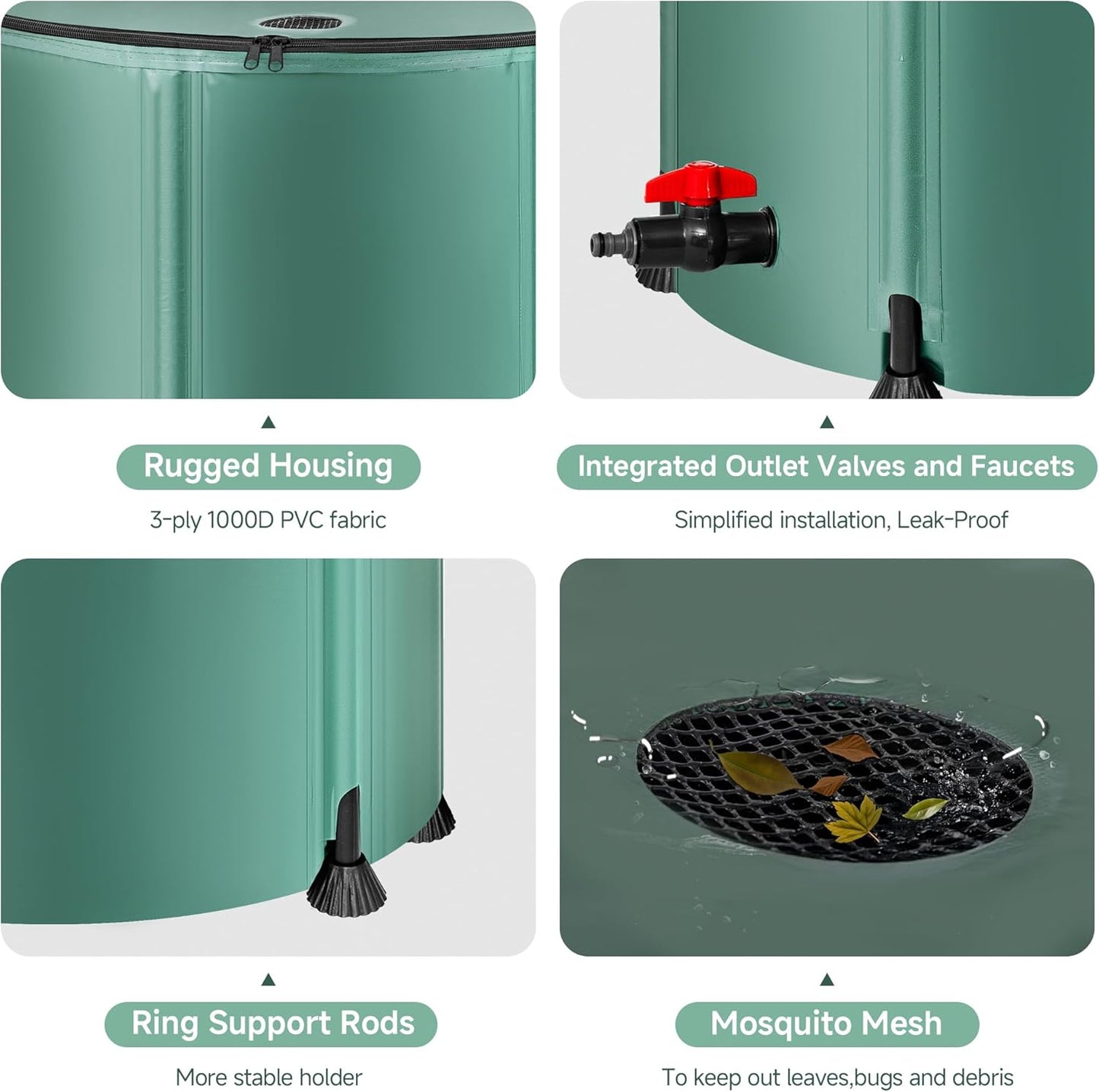 Rugged Housing

3-ply 1000D PVC fabric

Integrated Outlet Valves and Faucets

Simplified installation, Leak-Proof

Ring Support Rods

More stable holder

Mosquito Mesh

To keep out leaves,bugs and debris