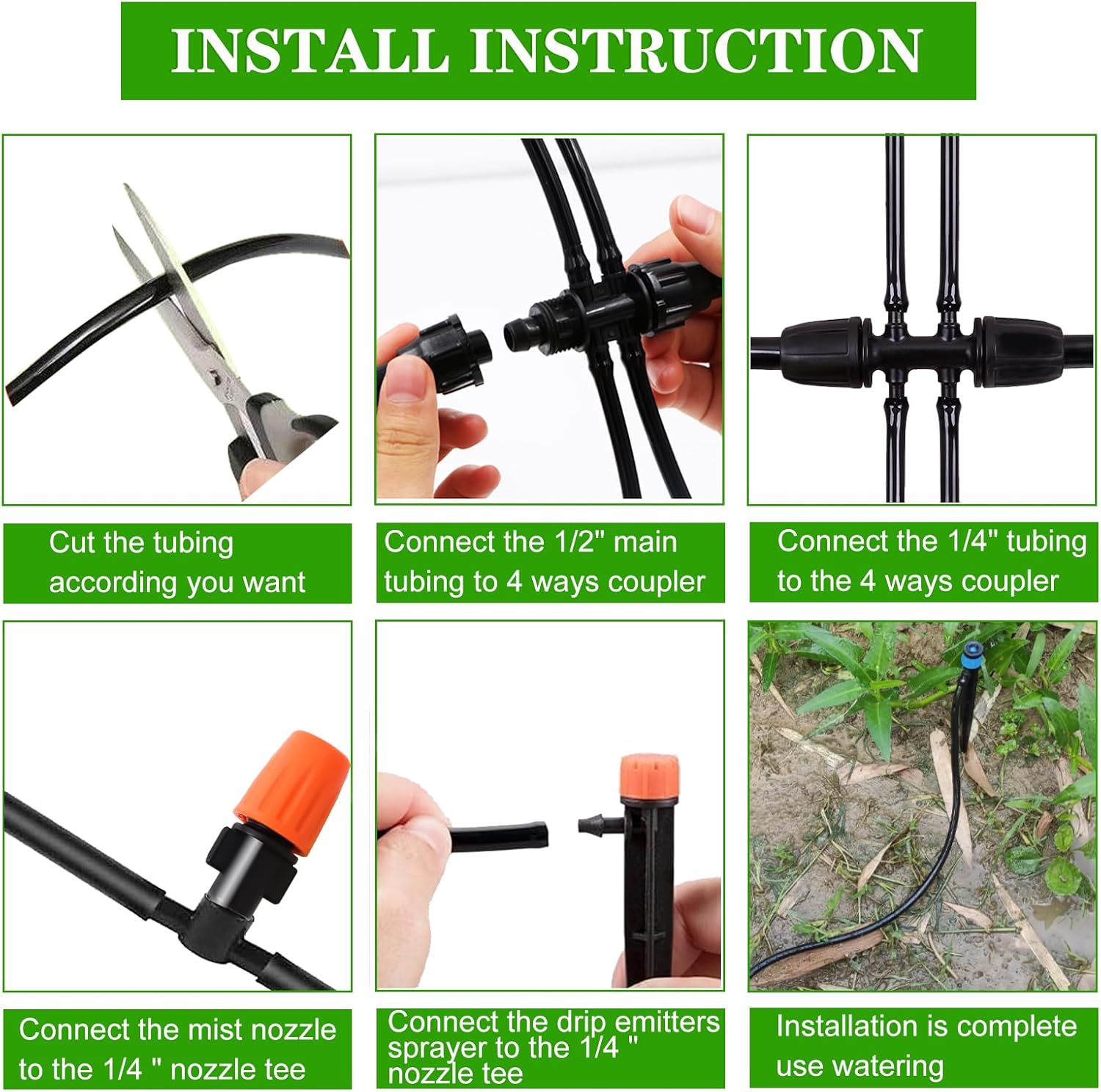 INSTALL INSTRUCTION

Cut the tubing according you want

Connect the 1/2" main tubing to 4 ways coupler

Connect the 1/4" tubing to the 4 ways coupler

Connect the mist nozzle to the 1/4 " nozzle tee

Connect the drip emitters sprayer to the 1/4 " nozzle tee

Installation is complete use watering