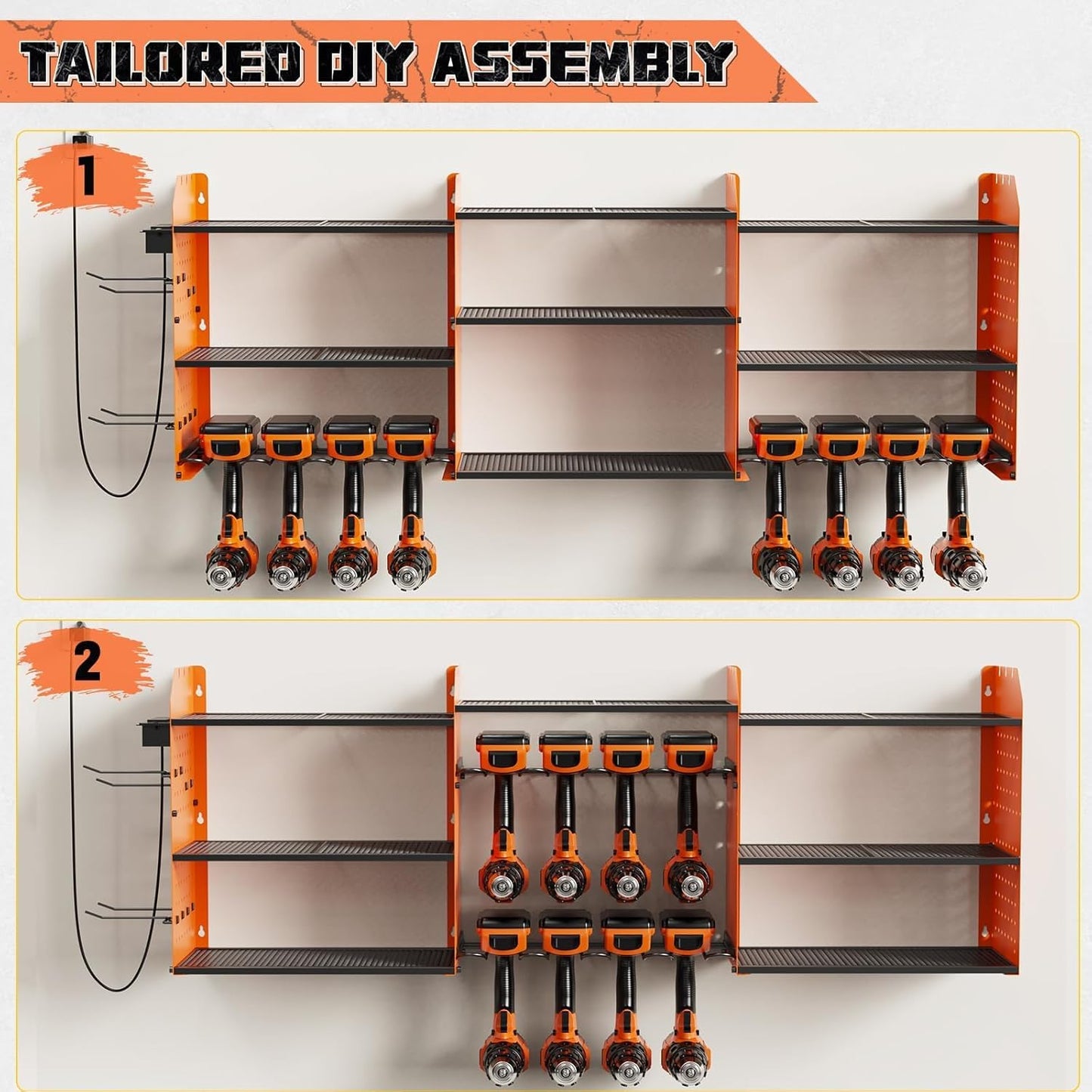 TAILORED DIY ASSEMBLY

1

2