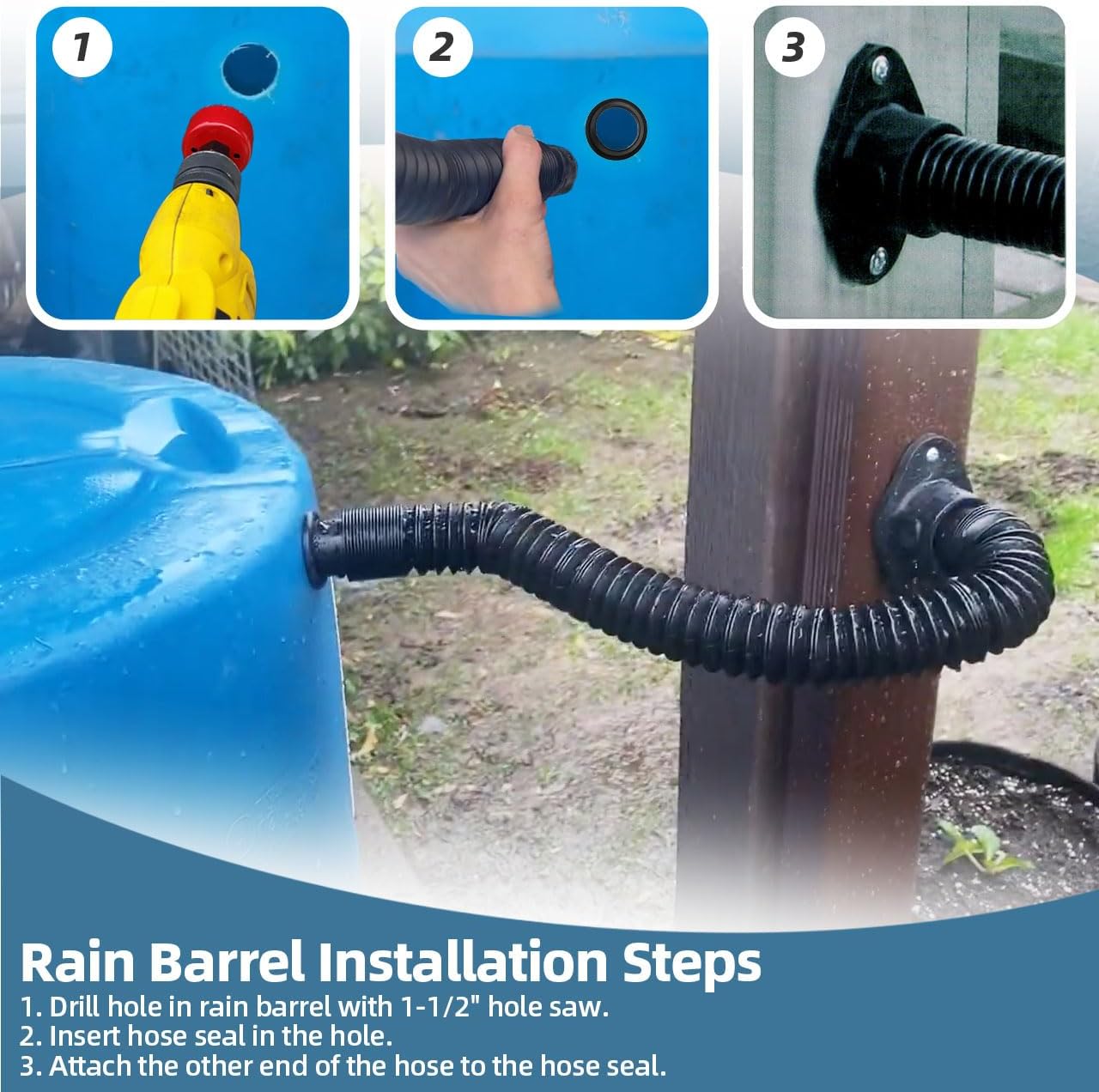 1

2

3

Rain Barrel Installation Steps

1. Drill hole in rain barrel with 1-1/2" hole saw.
2. Insert hose seal in the hole.
3. Attach the other end of the hose to the hose seal.