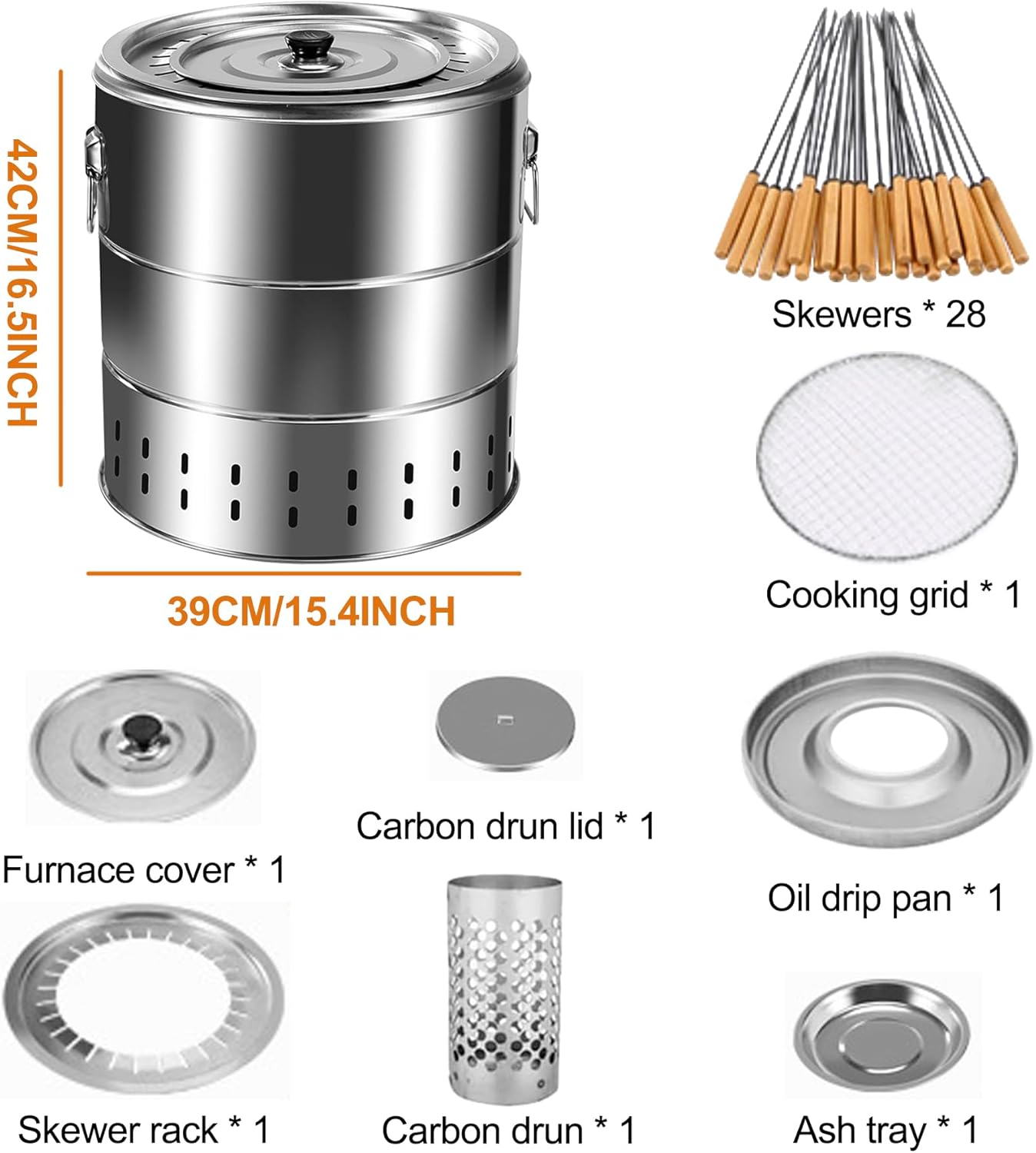 42CM/16.5INCH

39CM/15.4INCH

Skewers * 28

Cooking grid * 1

Furnace cover * 1

Carbon drun lid * 1

Oil drip pan * 1

Skewer rack * 1

Carbon drun * 1

Ash tray * 1