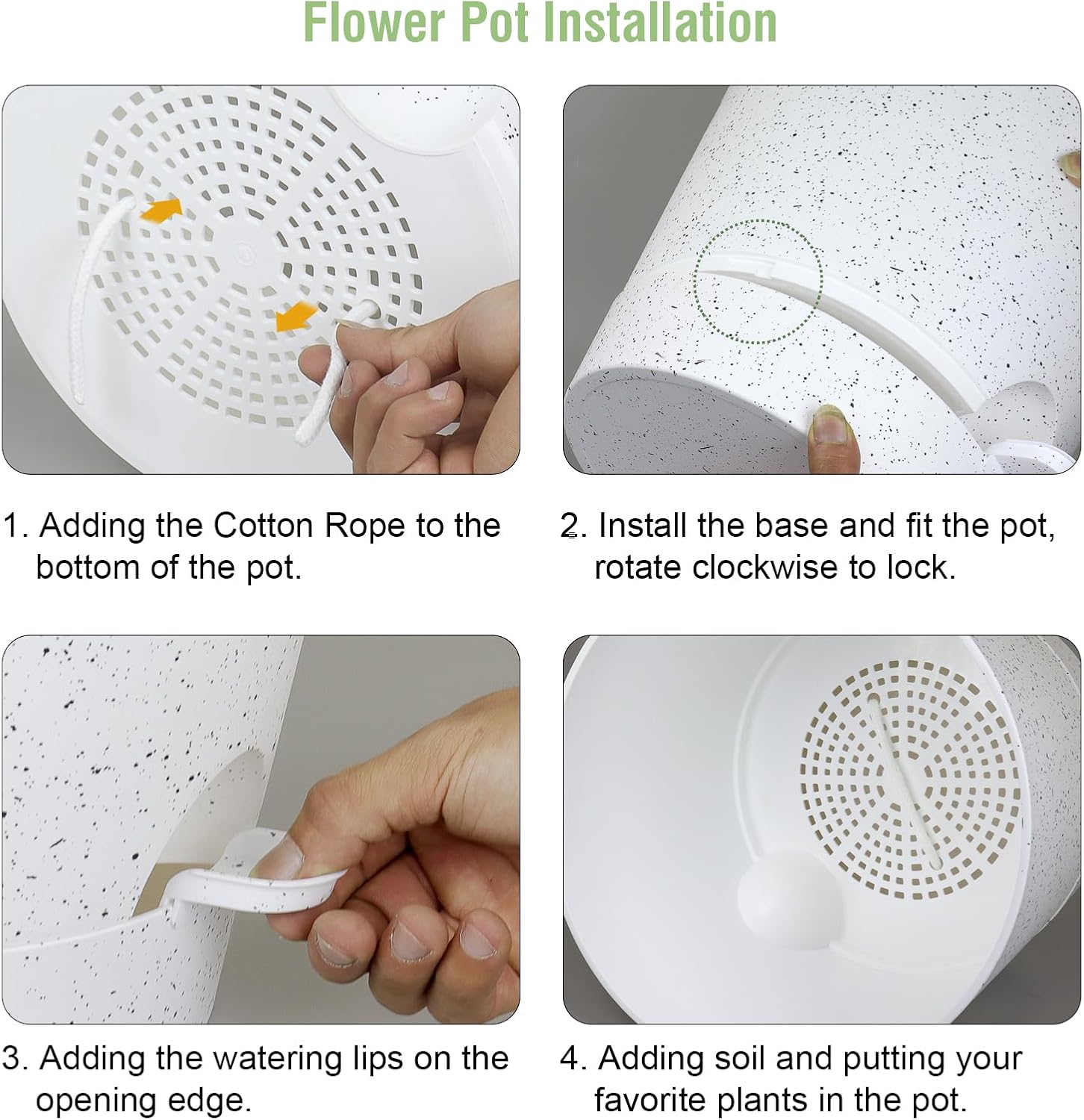 Flower Pot Installation

1. Adding the Cotton Rope to the bottom of the pot.

2. Install the base and fit the pot, rotate clockwise to lock.

3. Adding the watering lips on the opening edge.

4. Adding soil and putting your favorite plants in the pot.