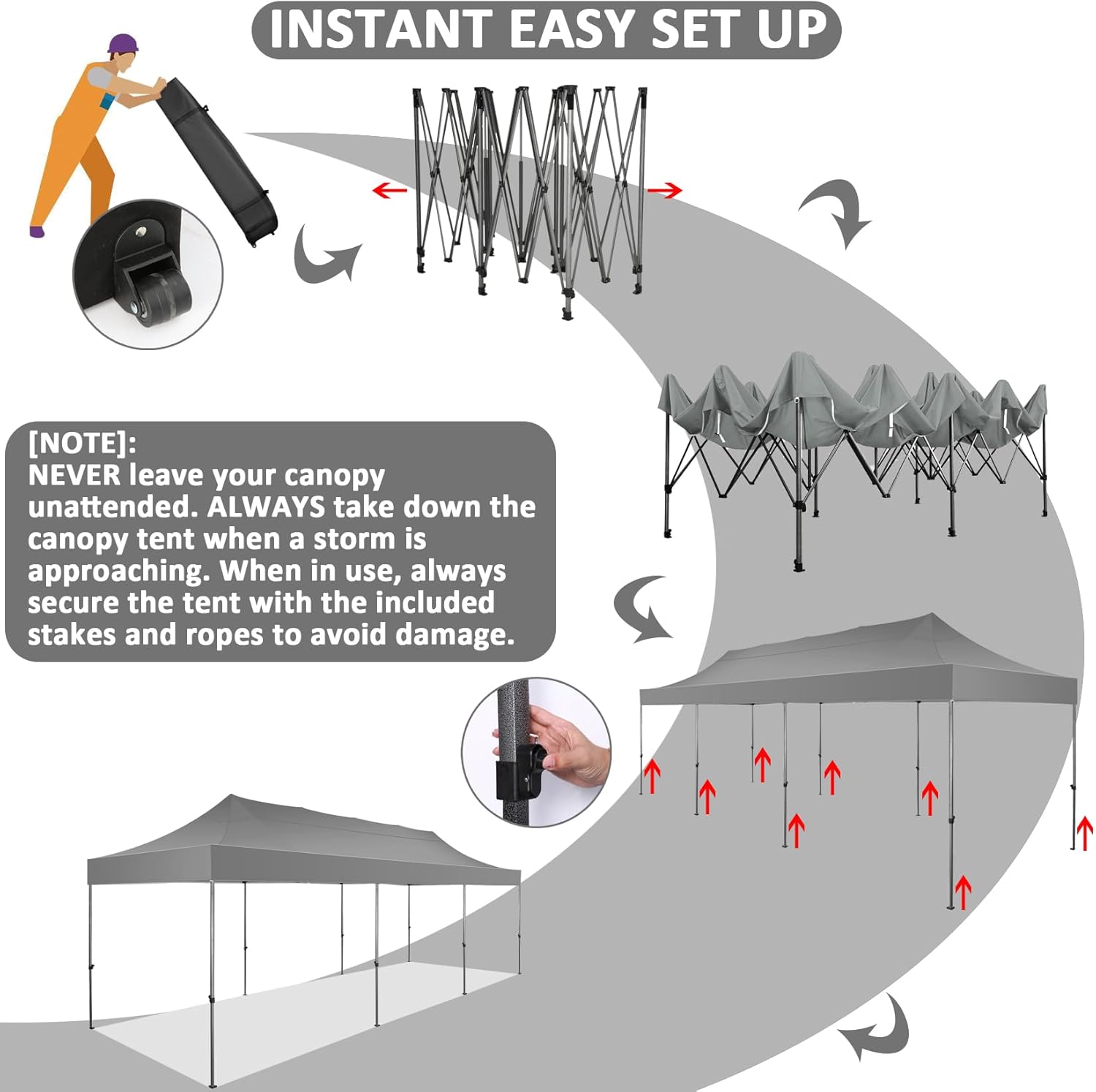 INSTANT EASY SET UP

[NOTE]:
NEVER leave your canopy unattended. ALWAYS take down the canopy tent when a storm is approaching. When in use, always secure the tent with the included stakes and ropes to avoid damage.