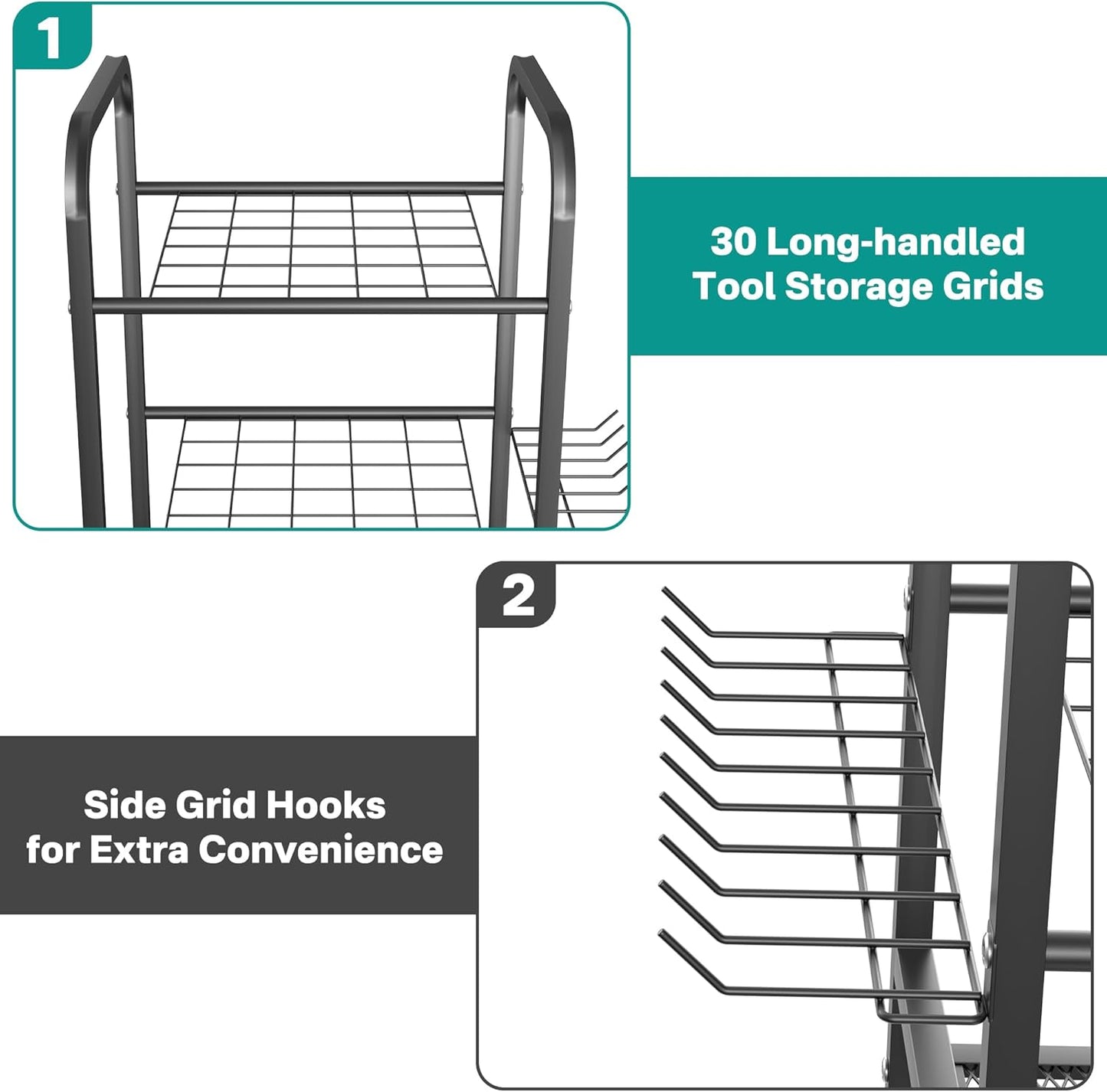 1

30 Long-handled Tool Storage Grids

2

Side Grid Hooks for Extra Convenience