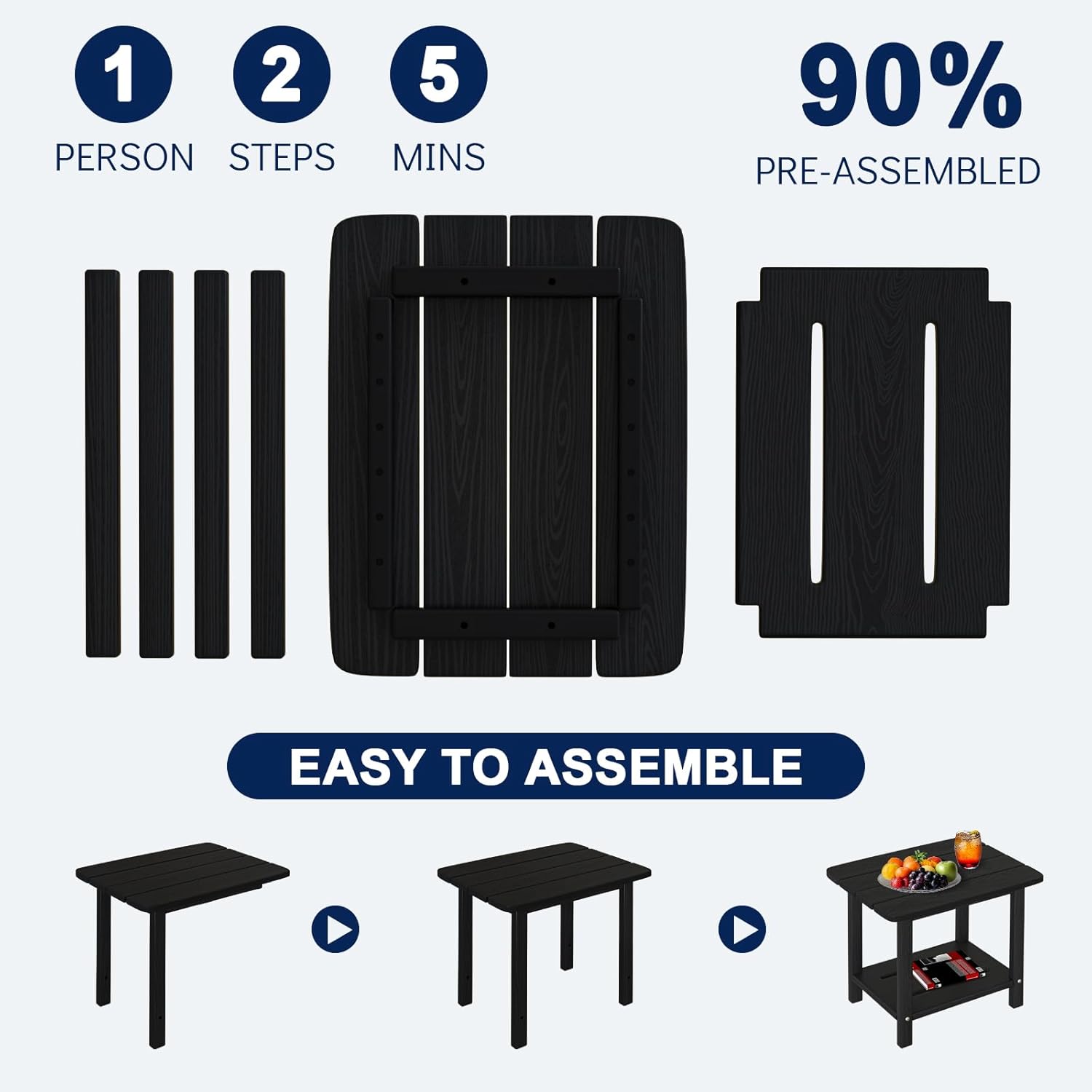 1
PERSON

2
STEPS

5
MINS

90%
PRE-ASSEMBLED

EASY TO ASSEMBLE