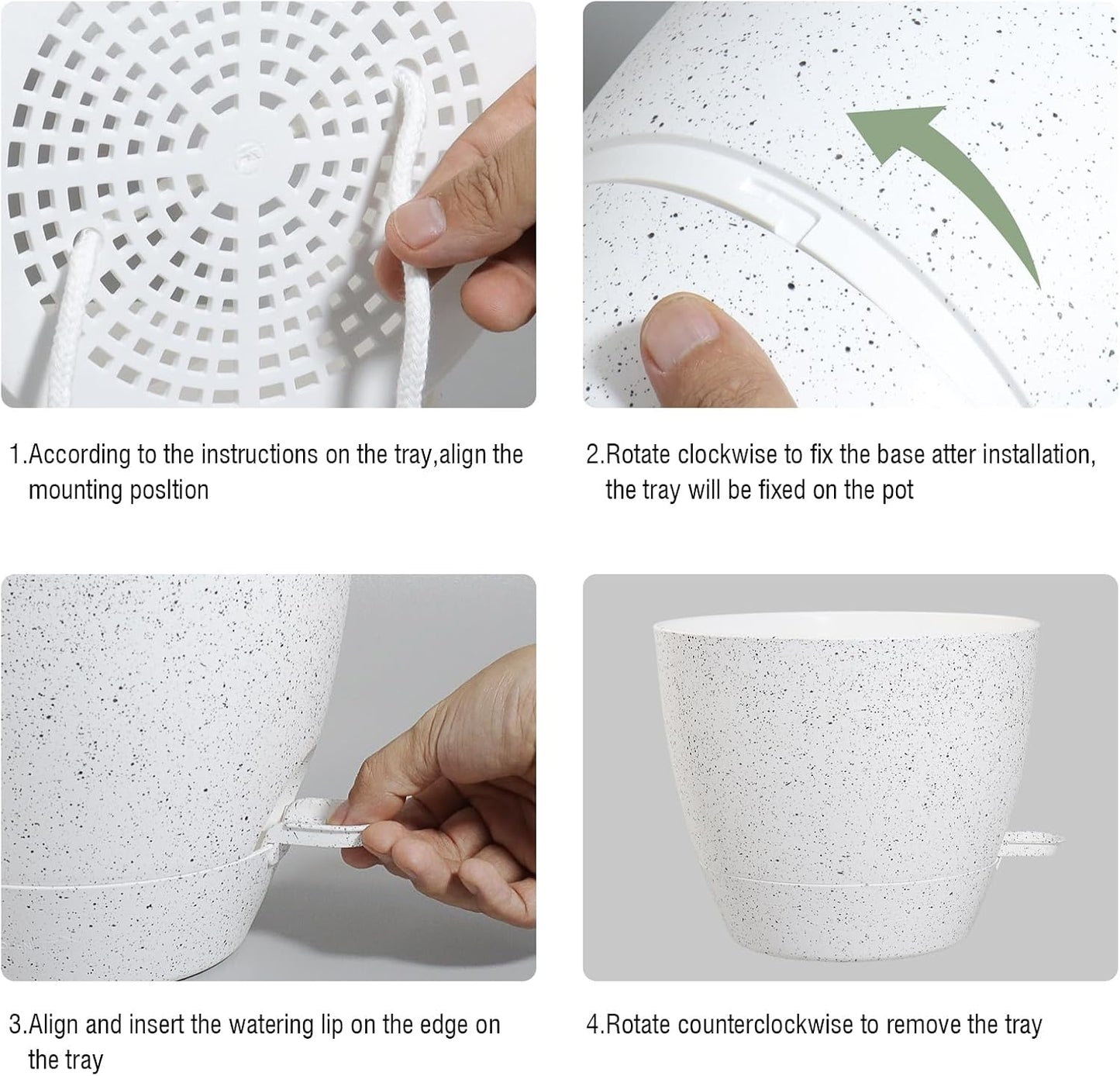 1.According to the instructions on the tray,align the mounting posltion

2.Rotate clockwise to fix the base atter installation, the tray will be fixed on the pot

3.Align and insert the watering lip on the edge on the tray

4.Rotate counterclockwise to remove the tray