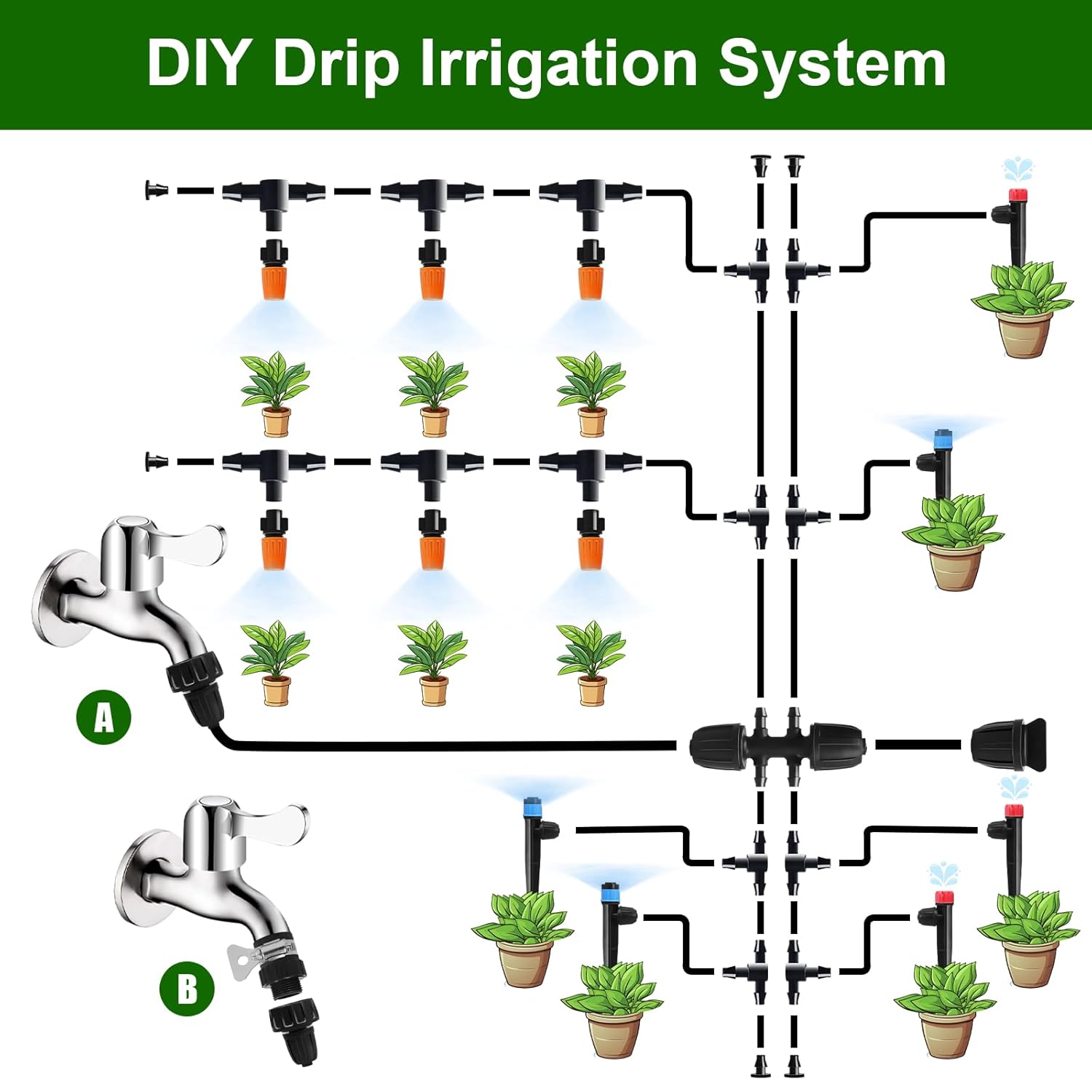 DIY Drip Irrigation System

A

B