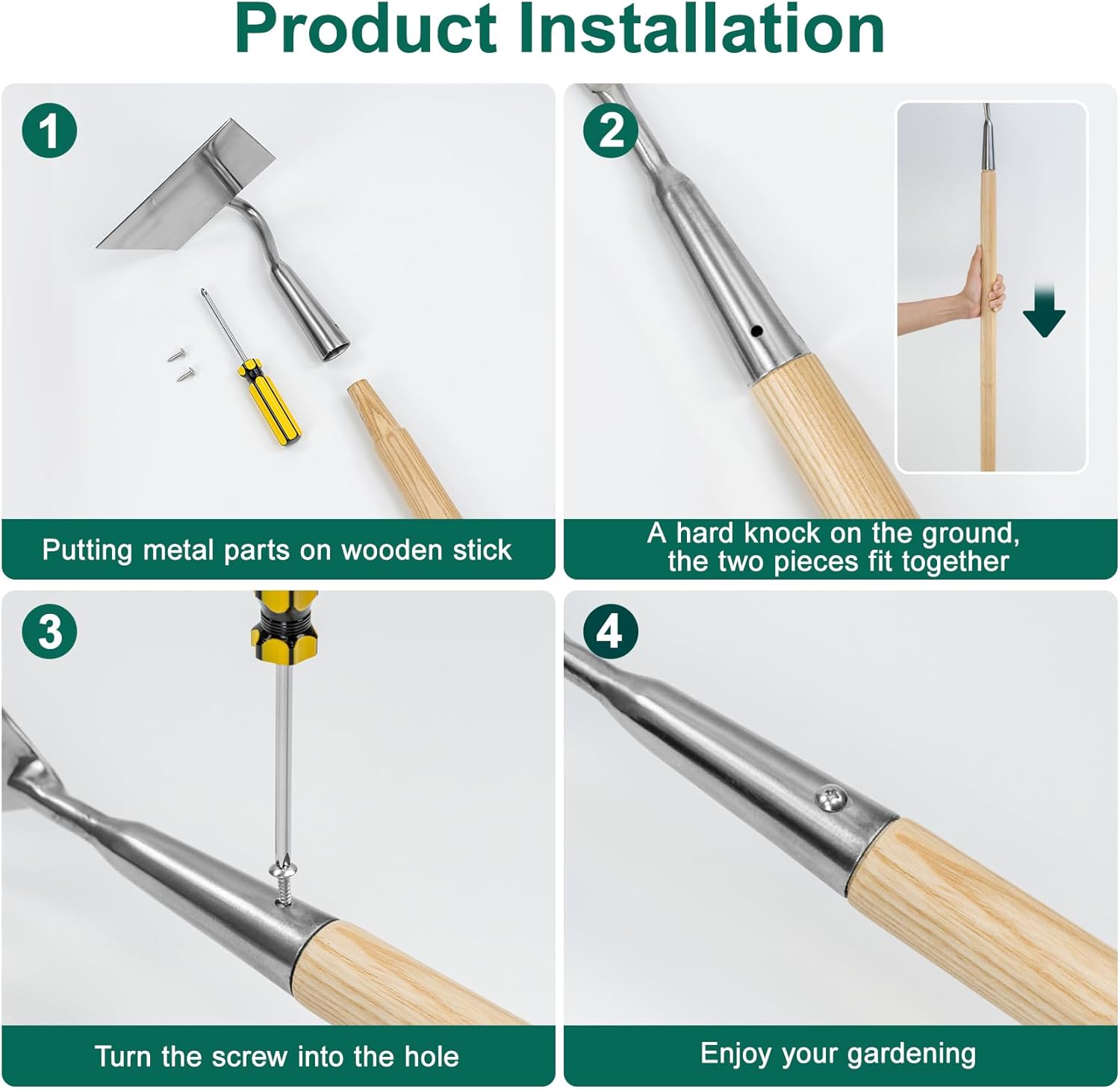 Product Installation

1

Putting metal parts on wooden stick

2

A hard knock on the ground, the two pieces fit together

3

Turn the screw into the hole

4

Enjoy your gardening