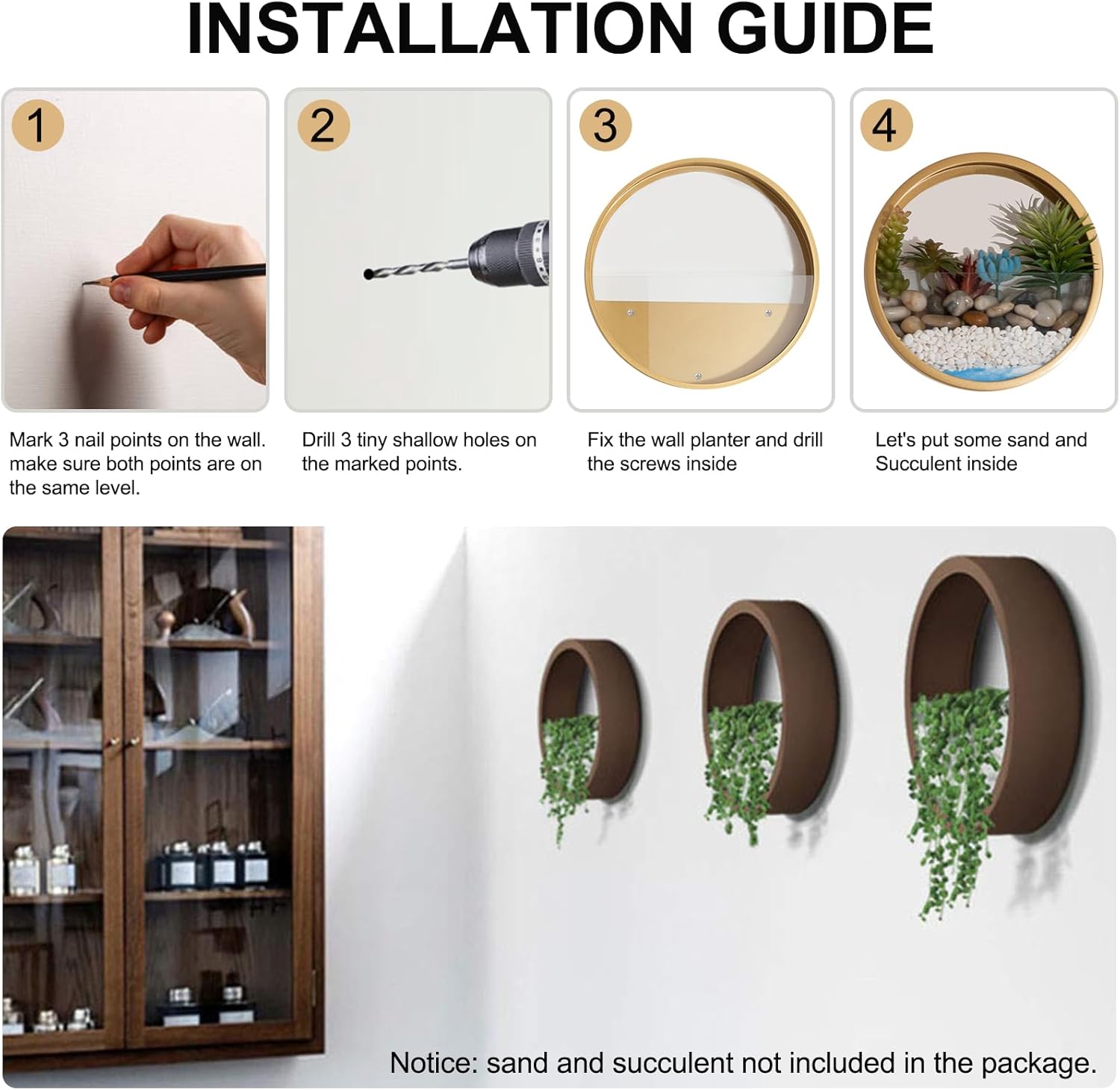 INSTALLATION GUIDE

1

Mark 3 nail points on the wall. make sure both points are on the same level.

2

Drill 3 tiny shallow holes on the marked points.

3

Fix the wall planter and drill the screws inside

4

Let's put some sand and Succulent inside

Notice: sand and succulent not included in the package.