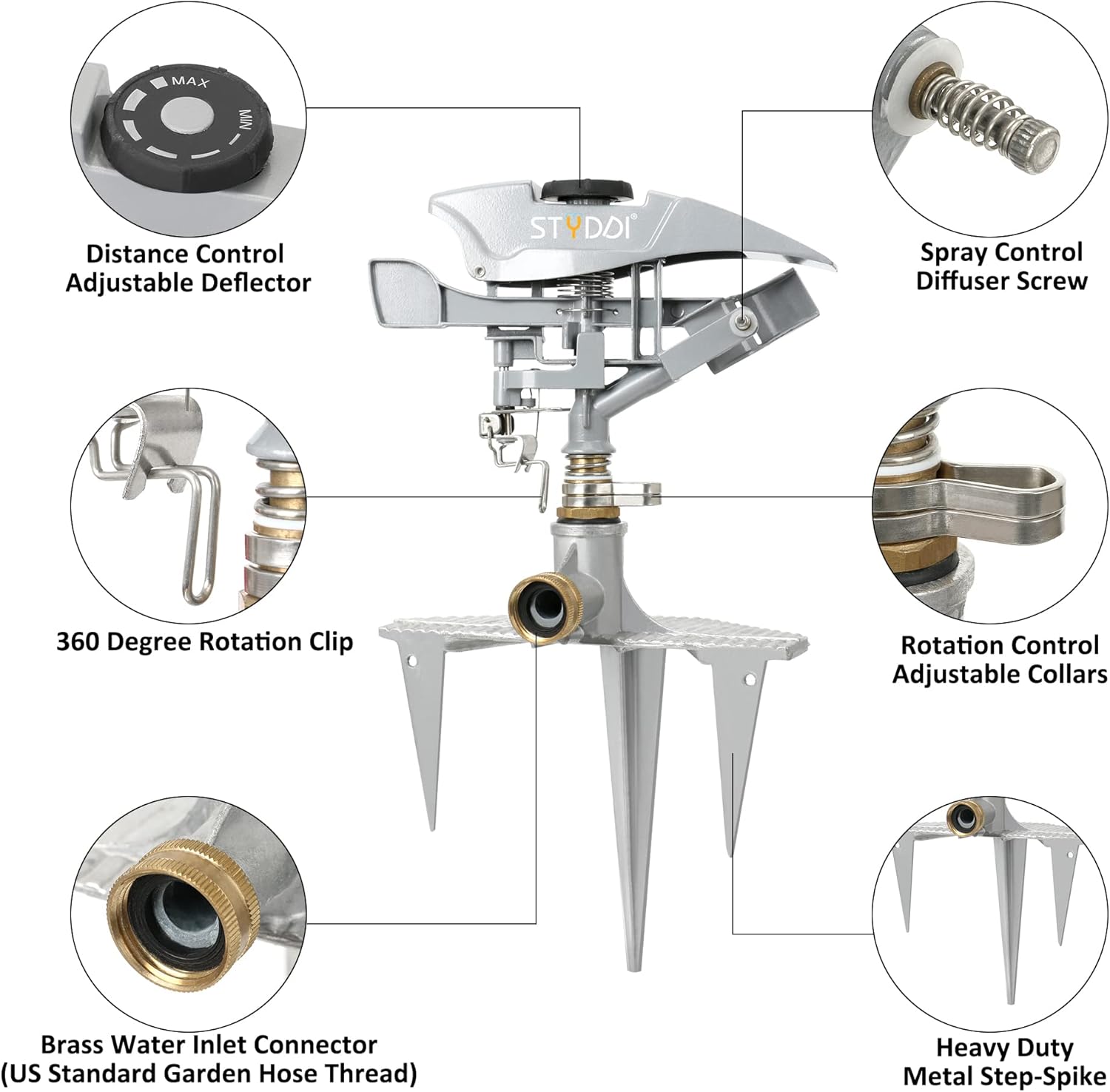 MAX

MIN

Distance Control
Adjustable Deflector

STYDDI®

Spray Control
Diffuser Screw

360 Degree Rotation Clip

Rotation Control
Adjustable Collars

Brass Water Inlet Connector
(US Standard Garden Hose Thread)

Heavy Duty
Metal Step-Spike