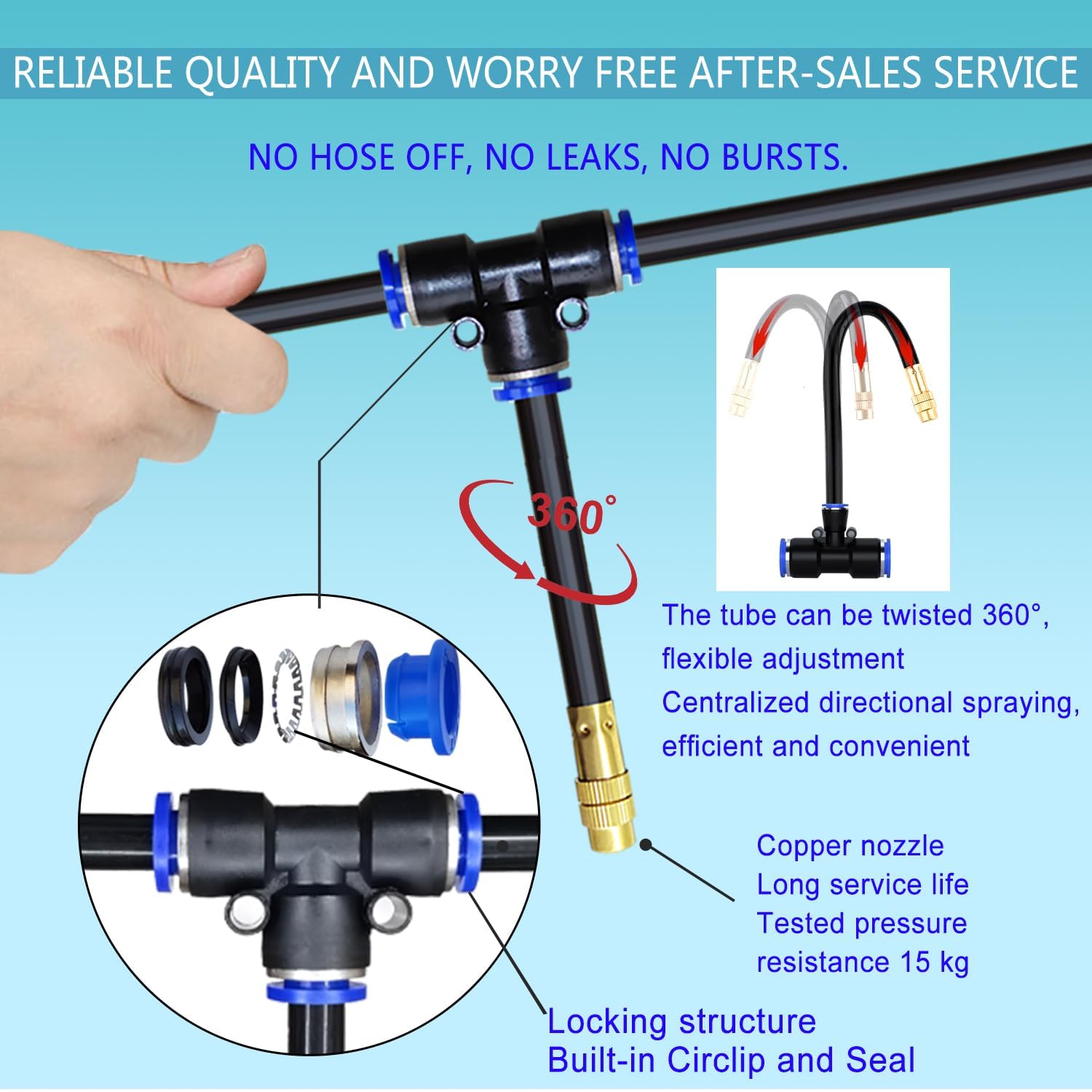 RELIABLE QUALITY AND WORRY FREE AFTER-SALES SERVICE

NO HOSE OFF, NO LEAKS, NO BURSTS.

360°

The tube can be twisted 360°, flexible adjustment
Centralized directional spraying, efficient and convenient

Copper nozzle
Long service life
Tested pressure resistance 15 kg

Locking structure
Built-in Circlip and Seal