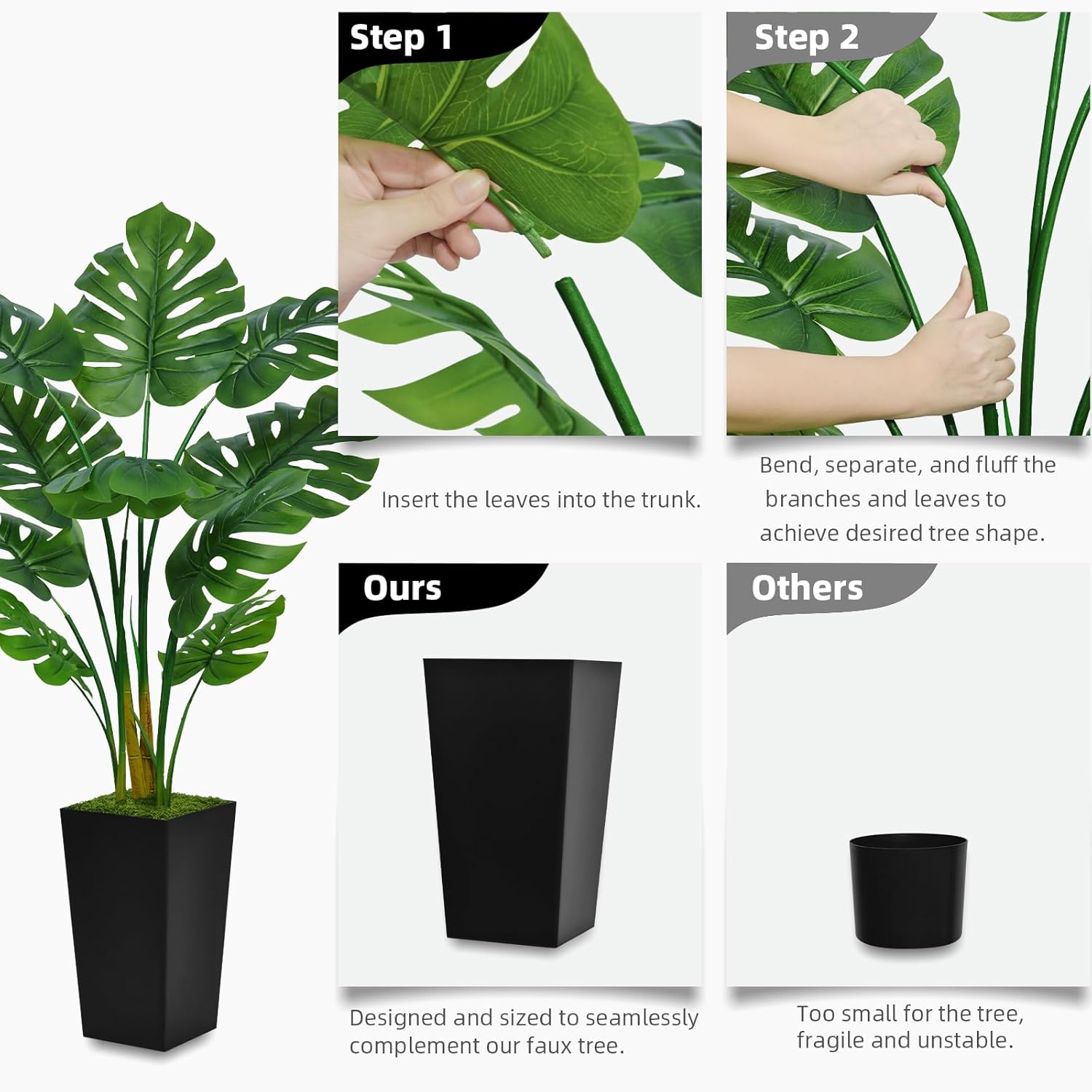 Step 1

Insert the leaves into the trunk.

Step 2

Bend, separate, and fluff the branches and leaves to achieve desired tree shape.

Ours

Designed and sized to seamlessly complement our faux tree.

Others

Too small for the tree, fragile and unstable.