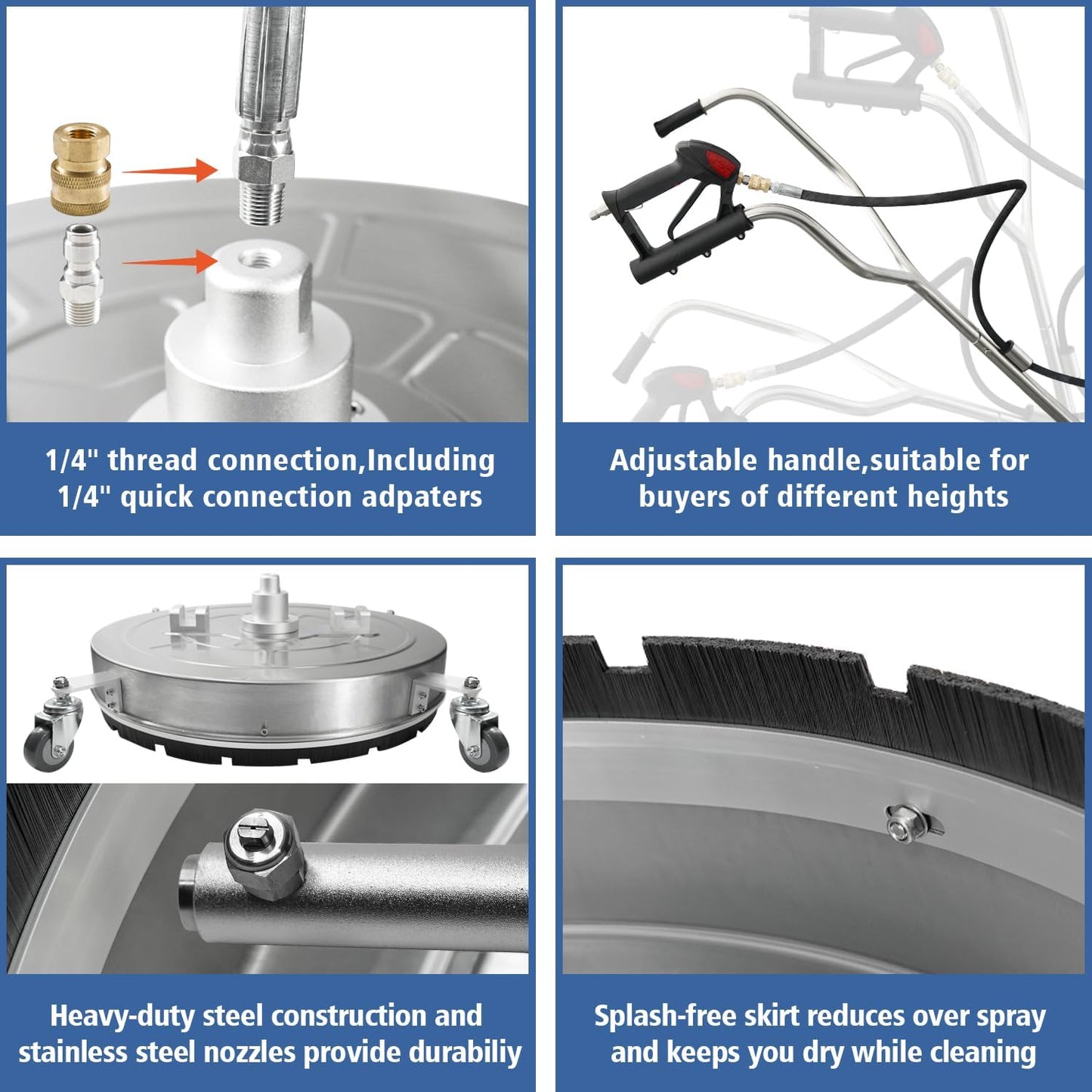 1/4" thread connection,Including 1/4" quick connection adpaters

Adjustable handle,suitable for buyers of different heights

Heavy-duty steel construction and stainless steel nozzles provide durabiliy

Splash-free skirt reduces over spray and keeps you dry while cleaning