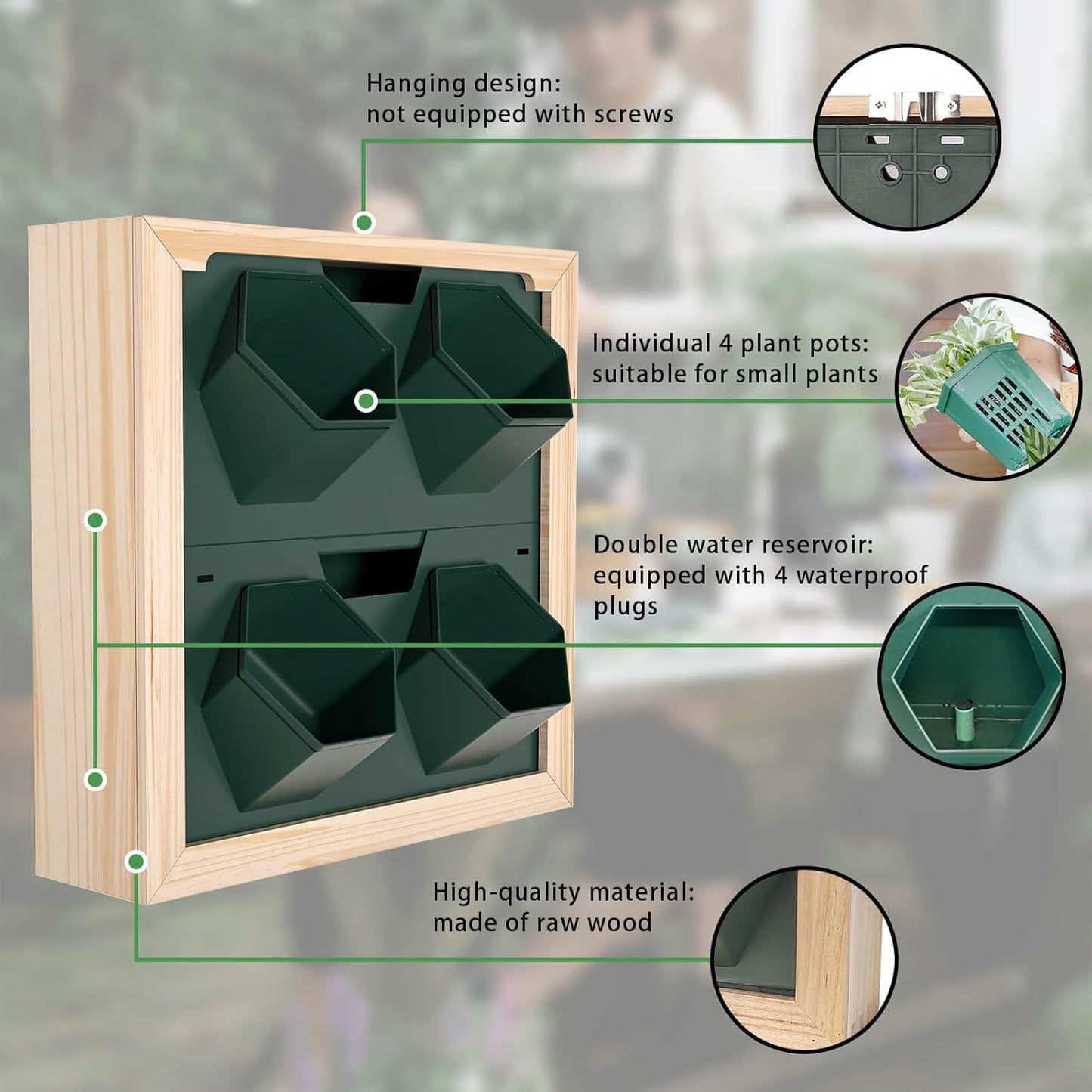 Hanging design:
not equipped with screws

Individual 4 plant pots:
suitable for small plants

Double water reservoir:
equipped with 4 waterproof plugs

High-quality material:
made of raw wood