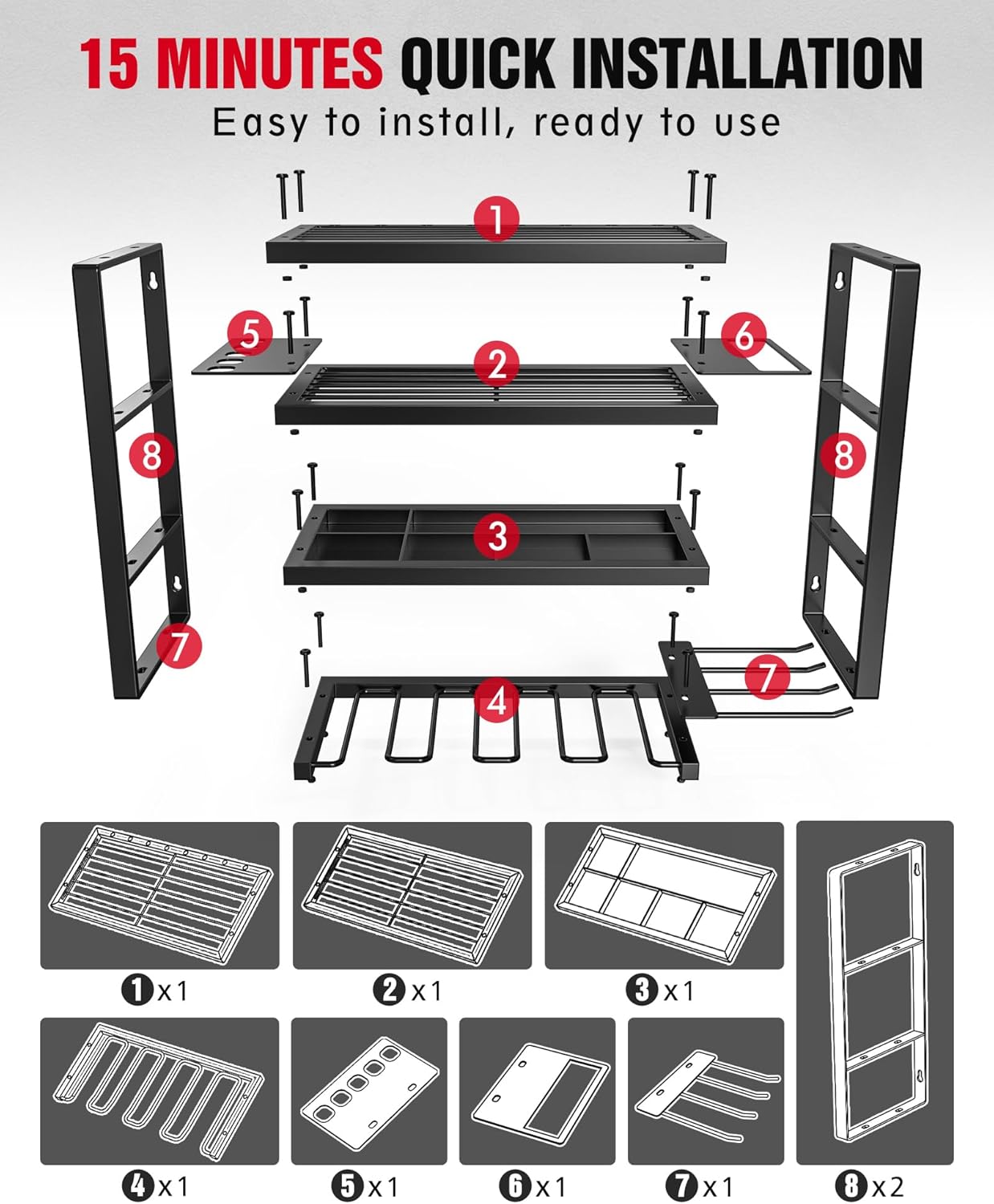 15 MINUTES QUICK INSTALLATION
Easy to install, ready to use

1
5
6
2
8
8
3
7
7
4

1 x1
2 x1
3 x1
4 x1
5 x1
6 x1
7 x1
8 x2