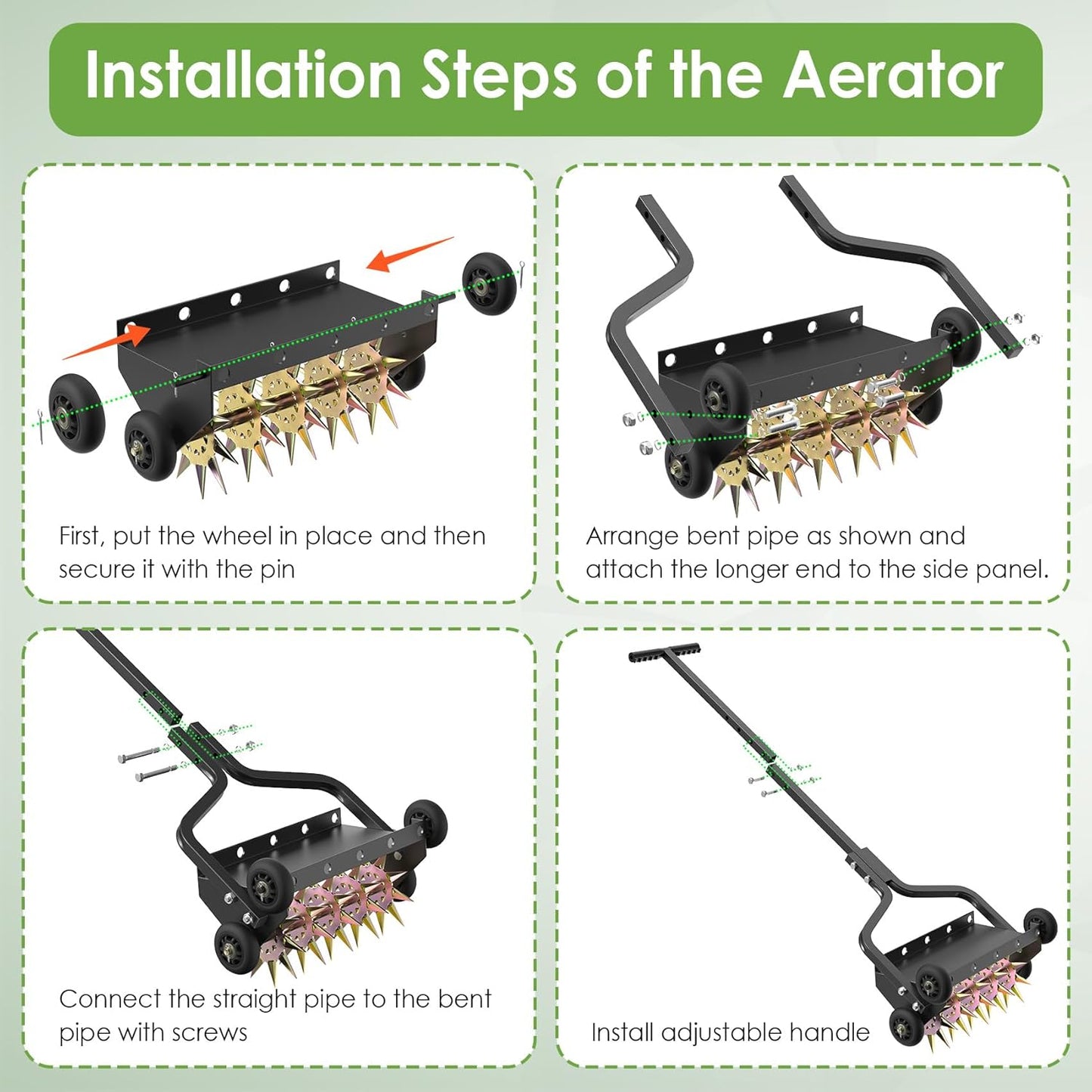 Installation Steps of the Aerator

First, put the wheel in place and then secure it with the pin

Arrange bent pipe as shown and attach the longer end to the side panel.

Connect the straight pipe to the bent pipe with screws

Install adjustable handle