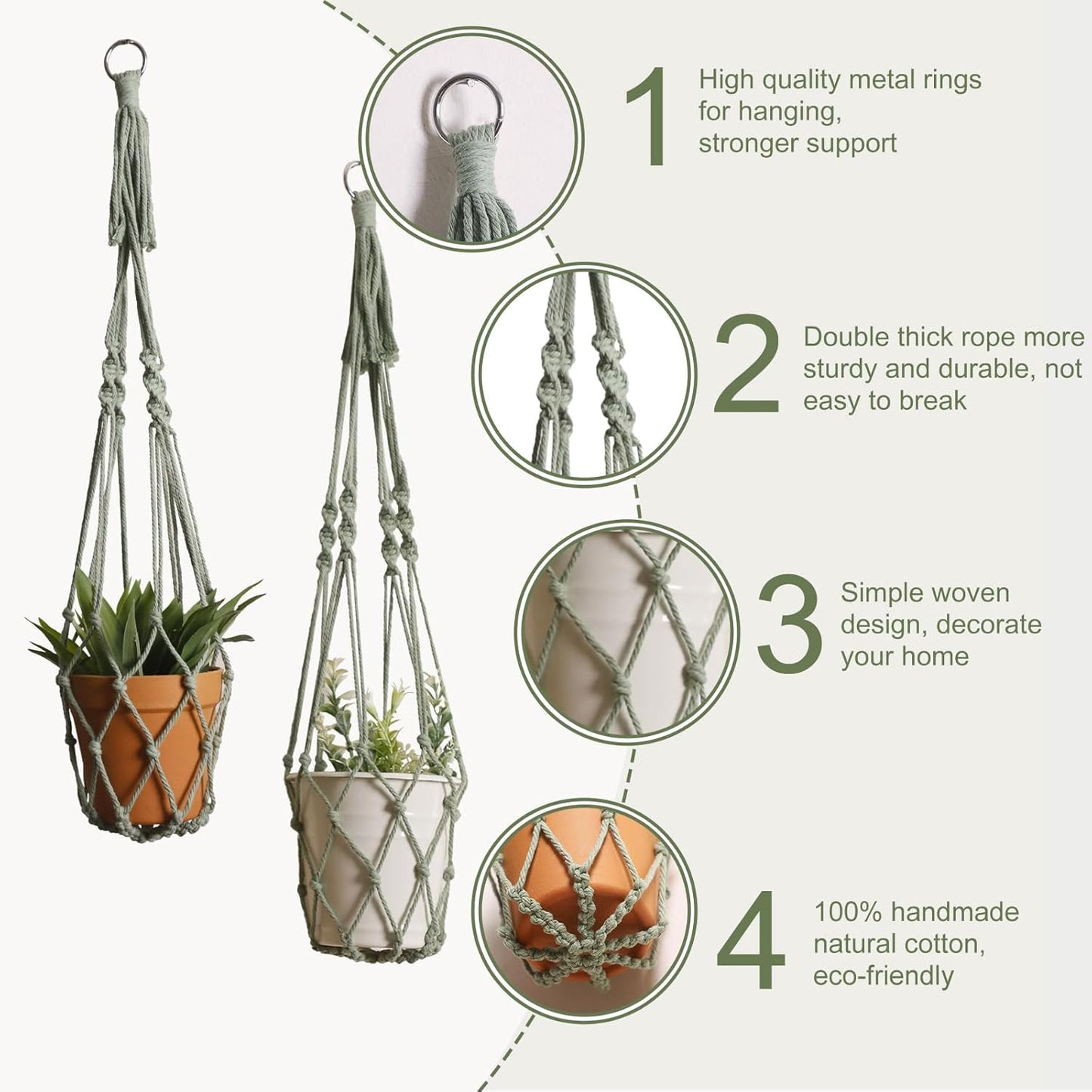 1 High quality metal rings for hanging, stronger support

2 Double thick rope more sturdy and durable, not easy to break

3 Simple woven design, decorate your home

4 100% handmade natural cotton, eco-friendly