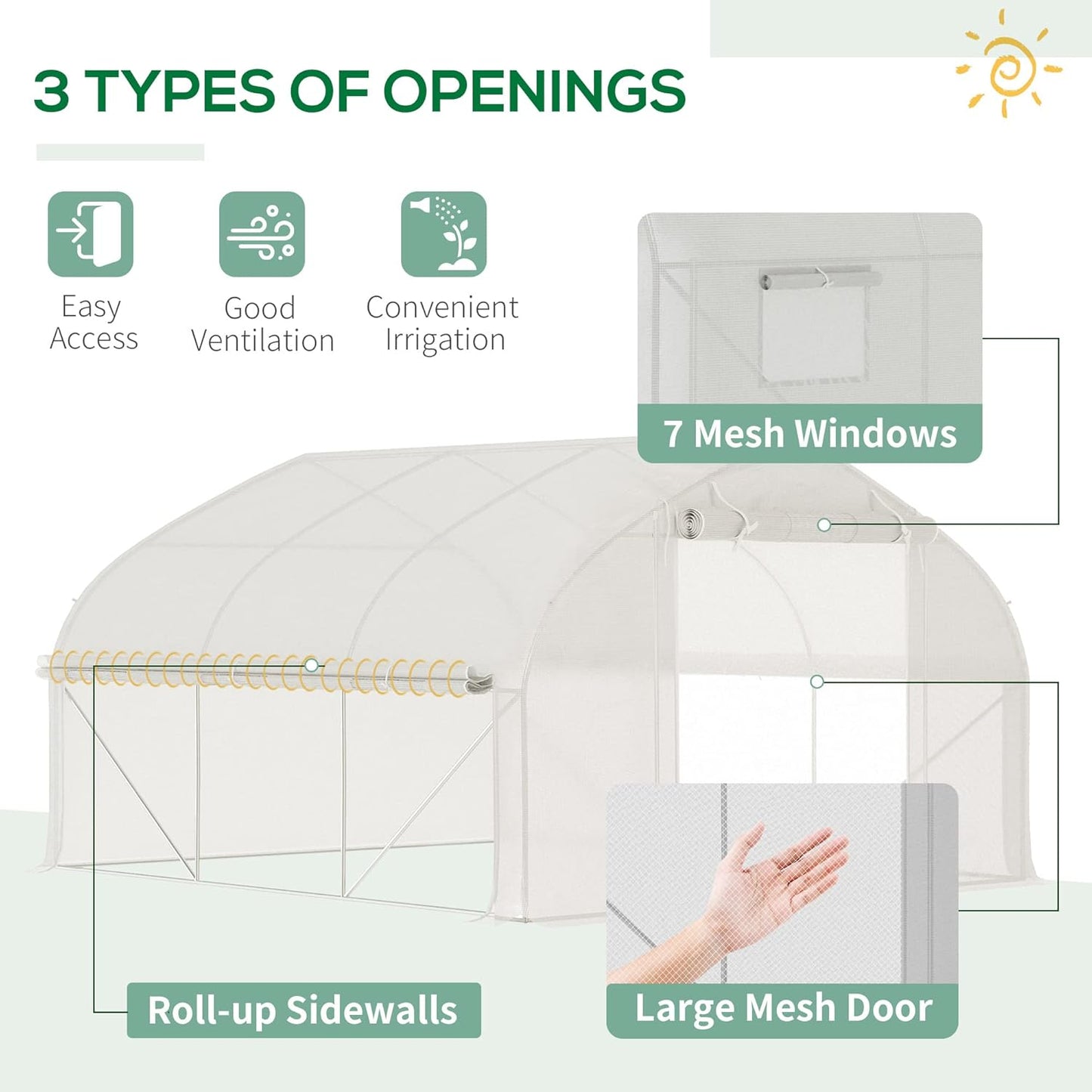 3 TYPES OF OPENINGS

Easy Access

Good Ventilation

Convenient Irrigation

7 Mesh Windows

Roll-up Sidewalls

Large Mesh Door