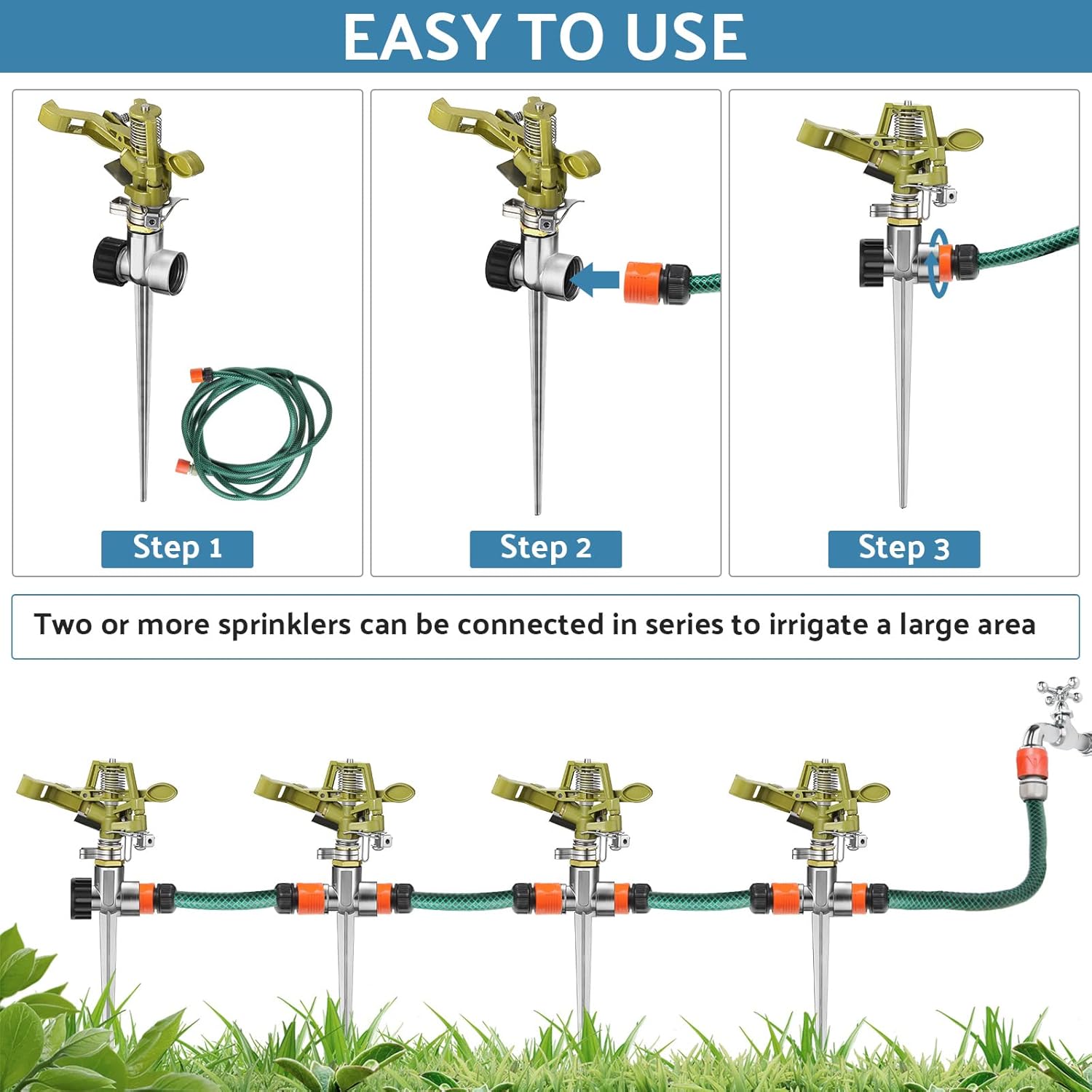 EASY TO USE

Step 1

Step 2

Step 3

Two or more sprinklers can be connected in series to irrigate a large area