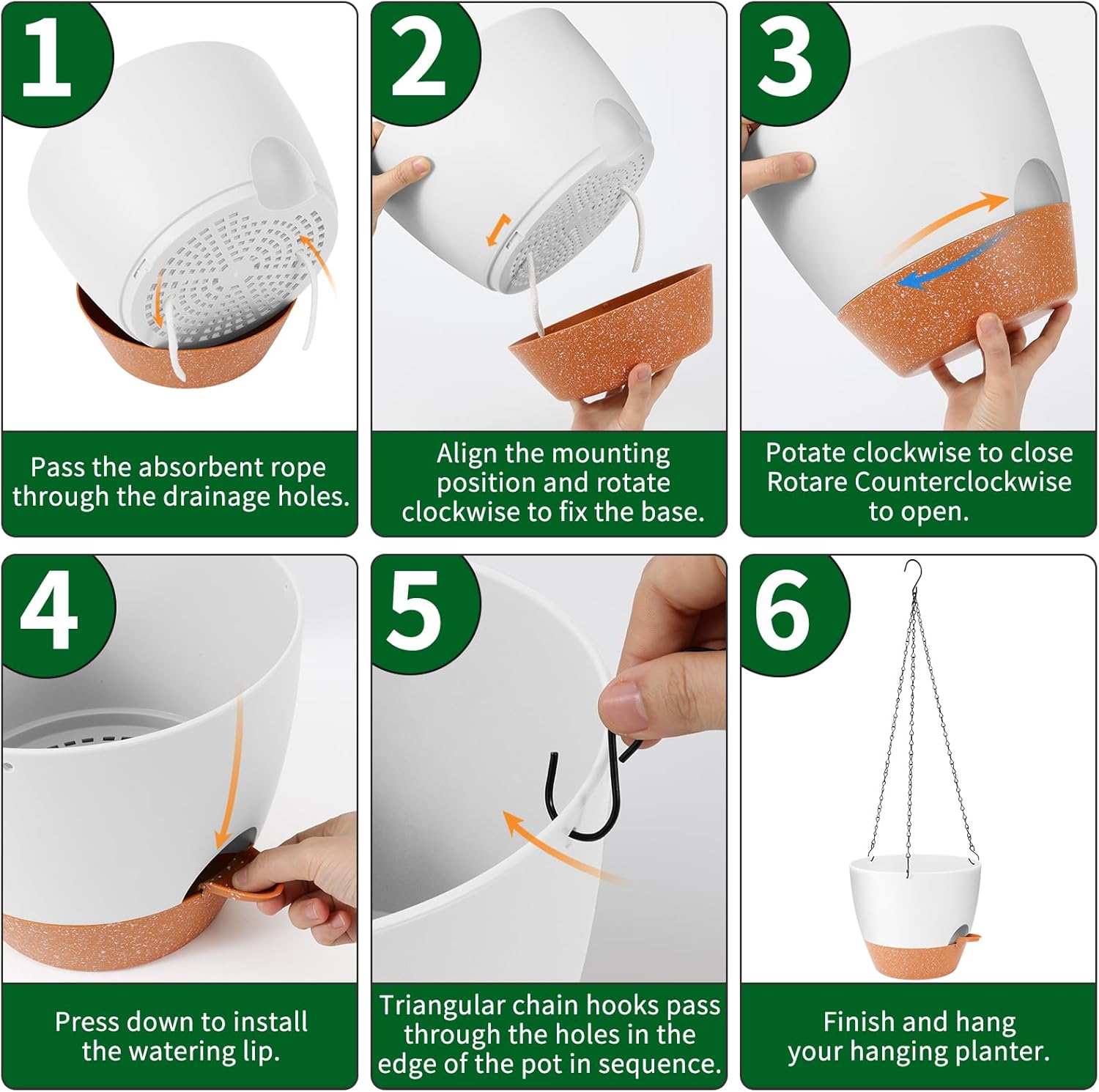 1

Pass the absorbent rope through the drainage holes.

2

Align the mounting position and rotate clockwise to fix the base.

3

Potate clockwise to close Rotare Counterclockwise to open.

4

Press down to install the watering lip.

5

Triangular chain hooks pass through the holes in the edge of the pot in sequence.

6

Finish and hang your hanging planter.