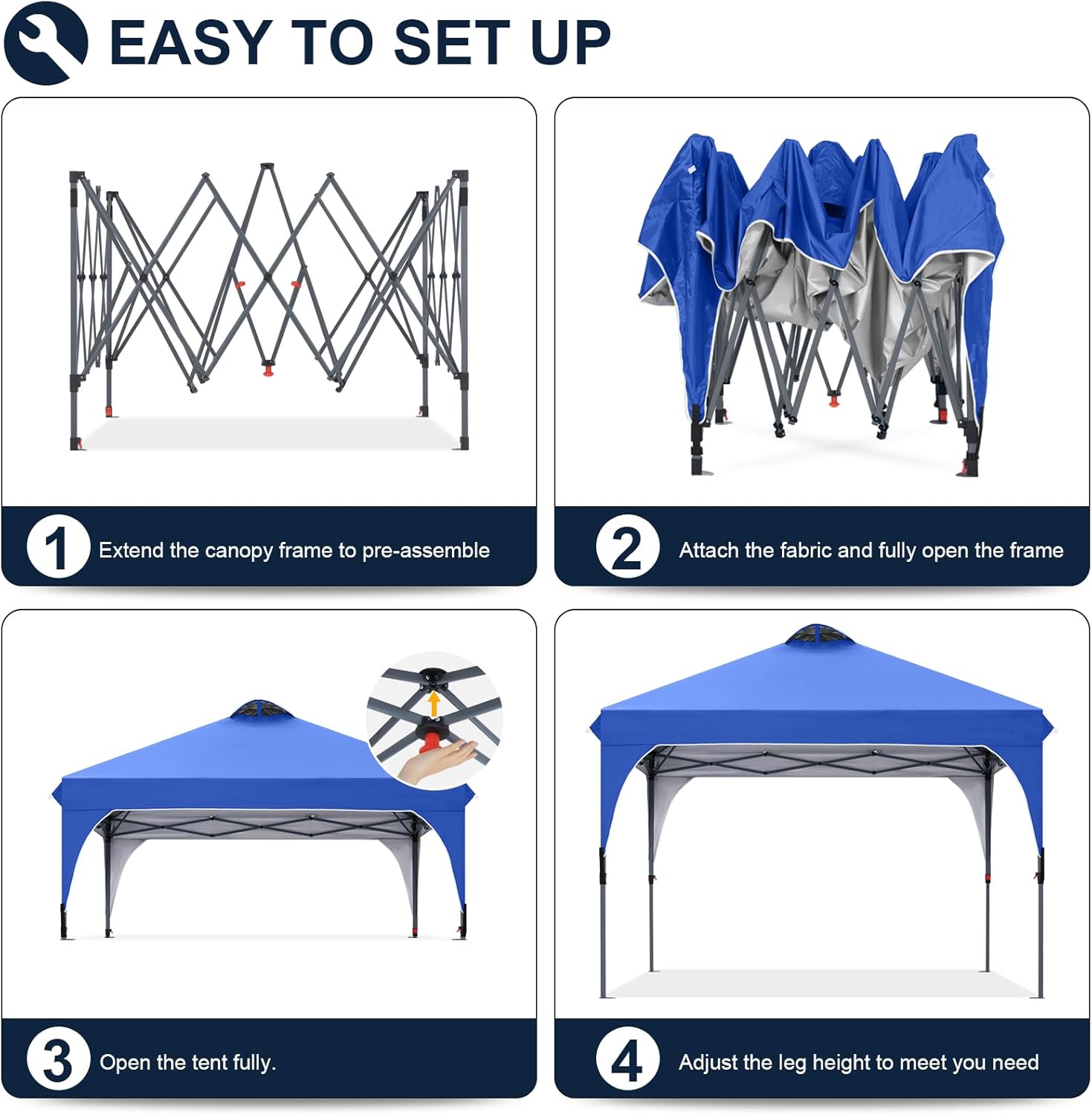 EASY TO SET UP

1 Extend the canopy frame to pre-assemble

2 Attach the fabric and fully open the frame

3 Open the tent fully.

4 Adjust the leg height to meet you need