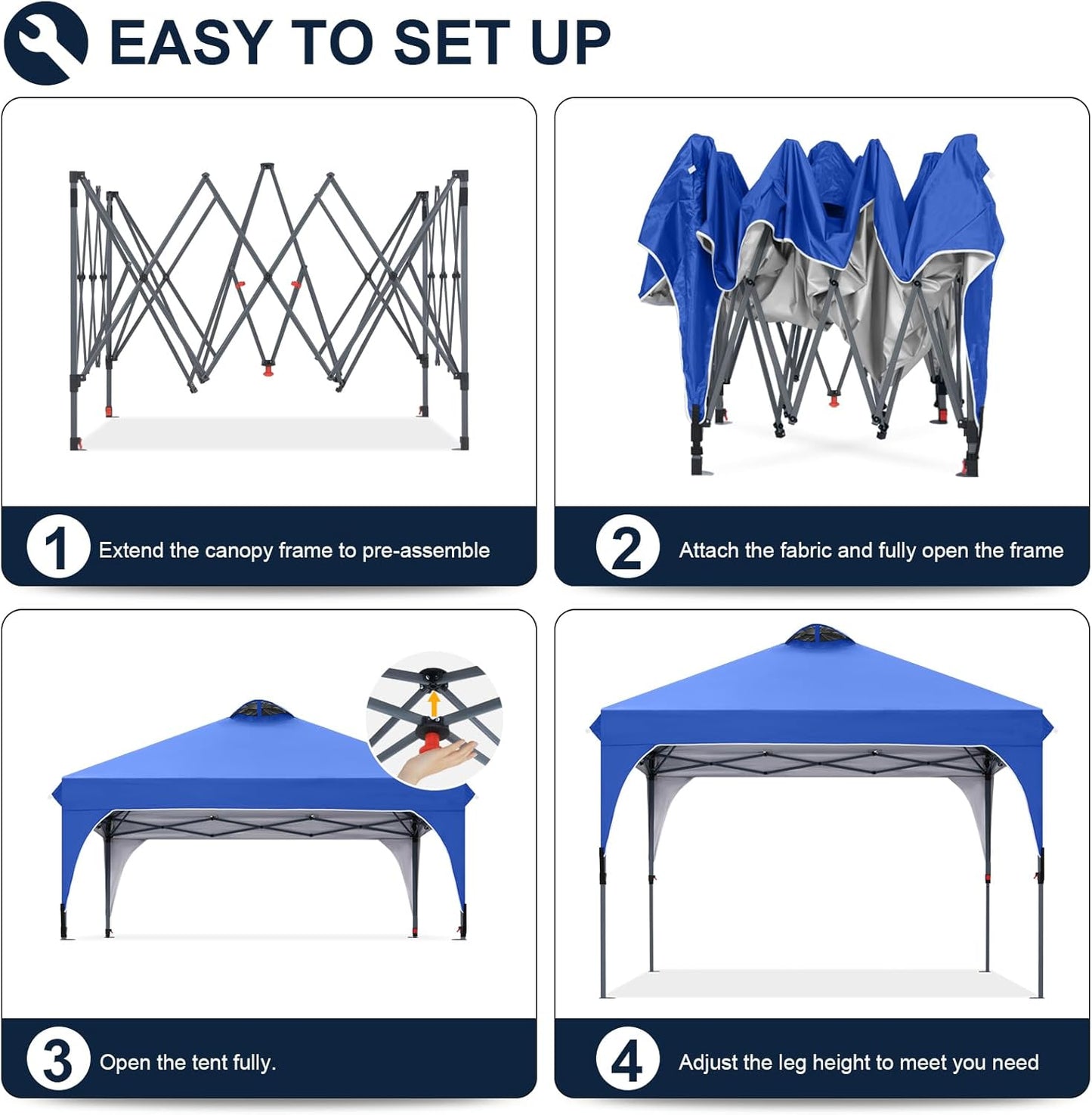 EASY TO SET UP

1 Extend the canopy frame to pre-assemble

2 Attach the fabric and fully open the frame

3 Open the tent fully.

4 Adjust the leg height to meet you need