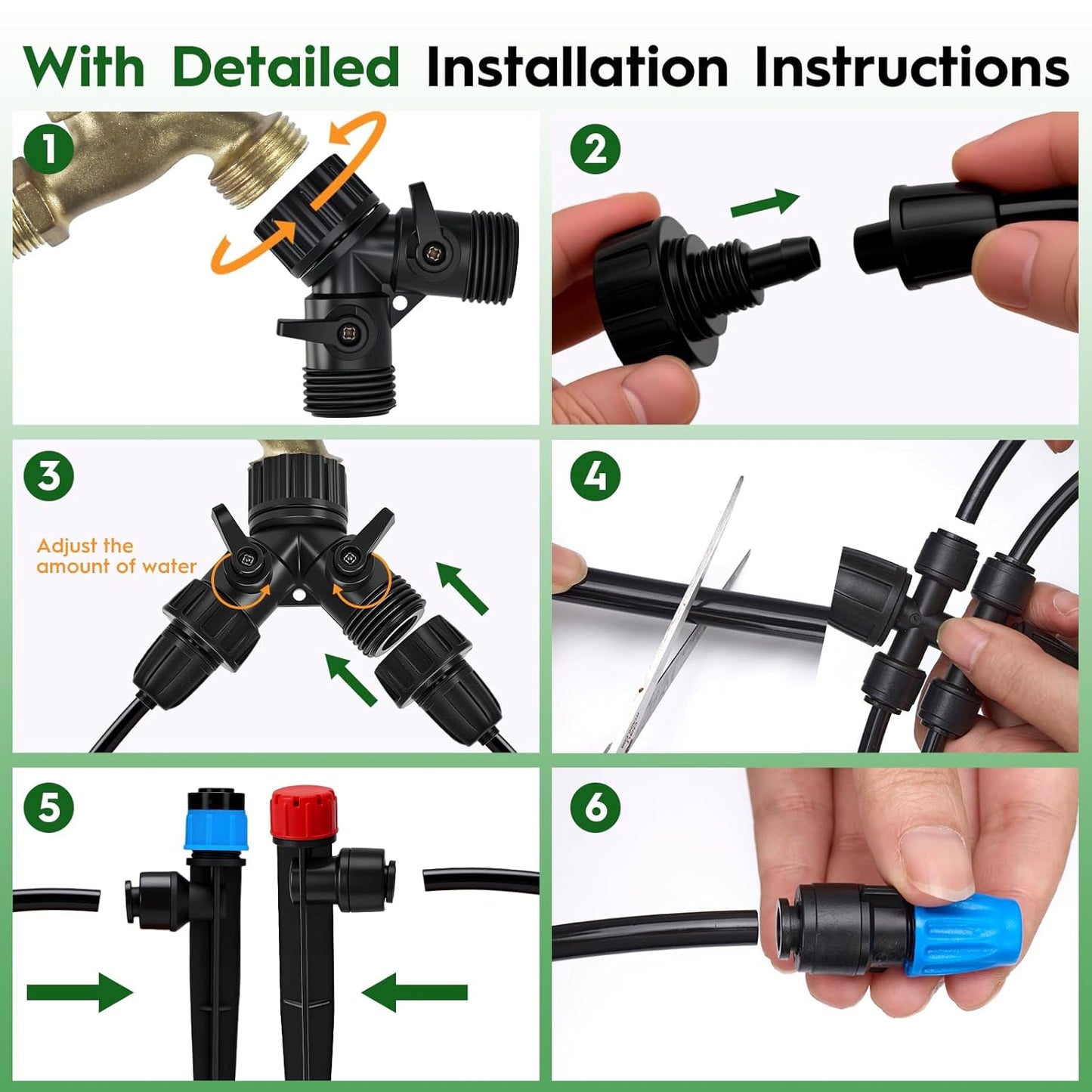 With Detailed Installation Instructions

1

2

3

Adjust the amount of water

4

5

6