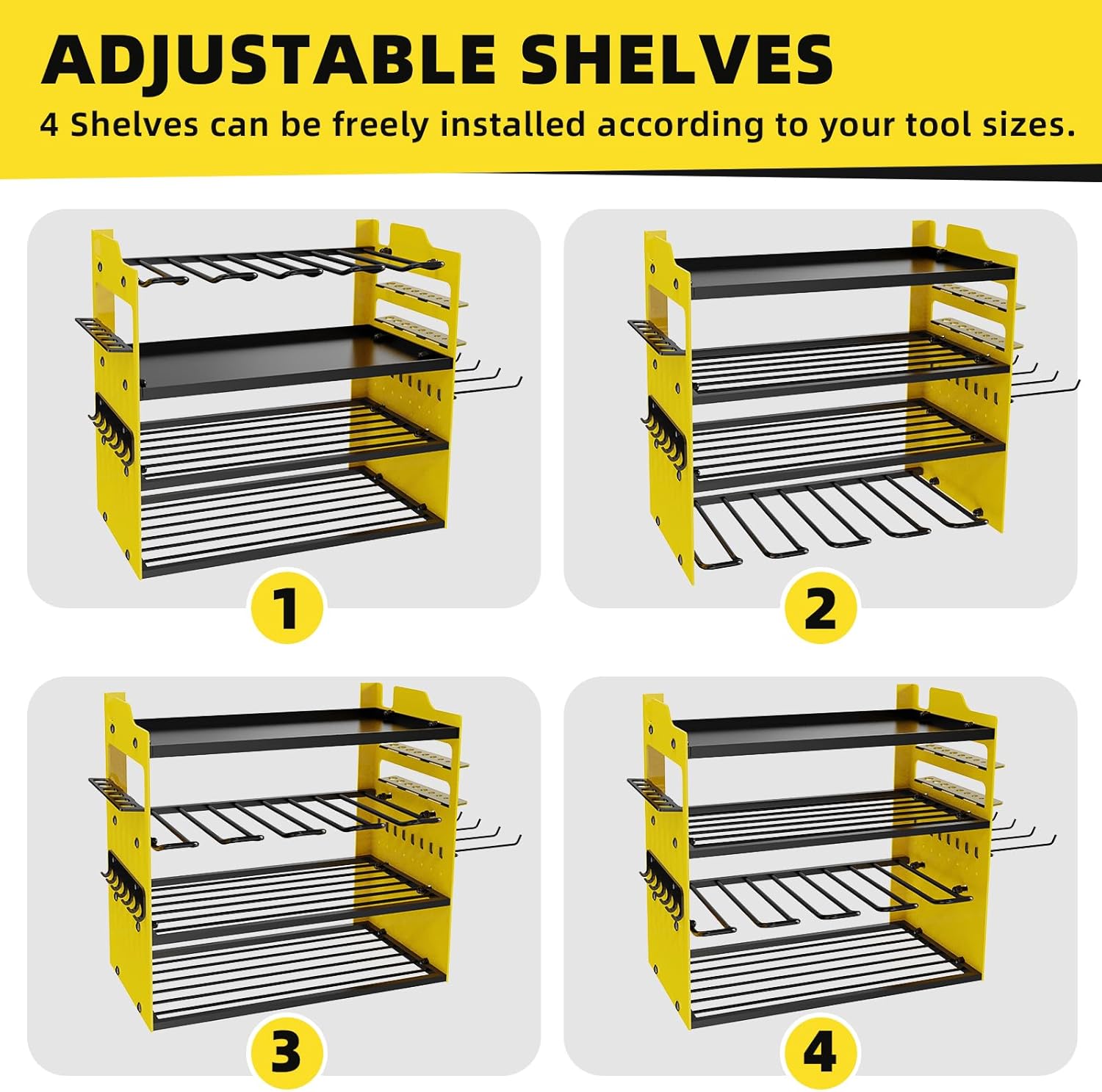 ADJUSTABLE SHELVES

4 Shelves can be freely installed according to your tool sizes.

1

2

3

4