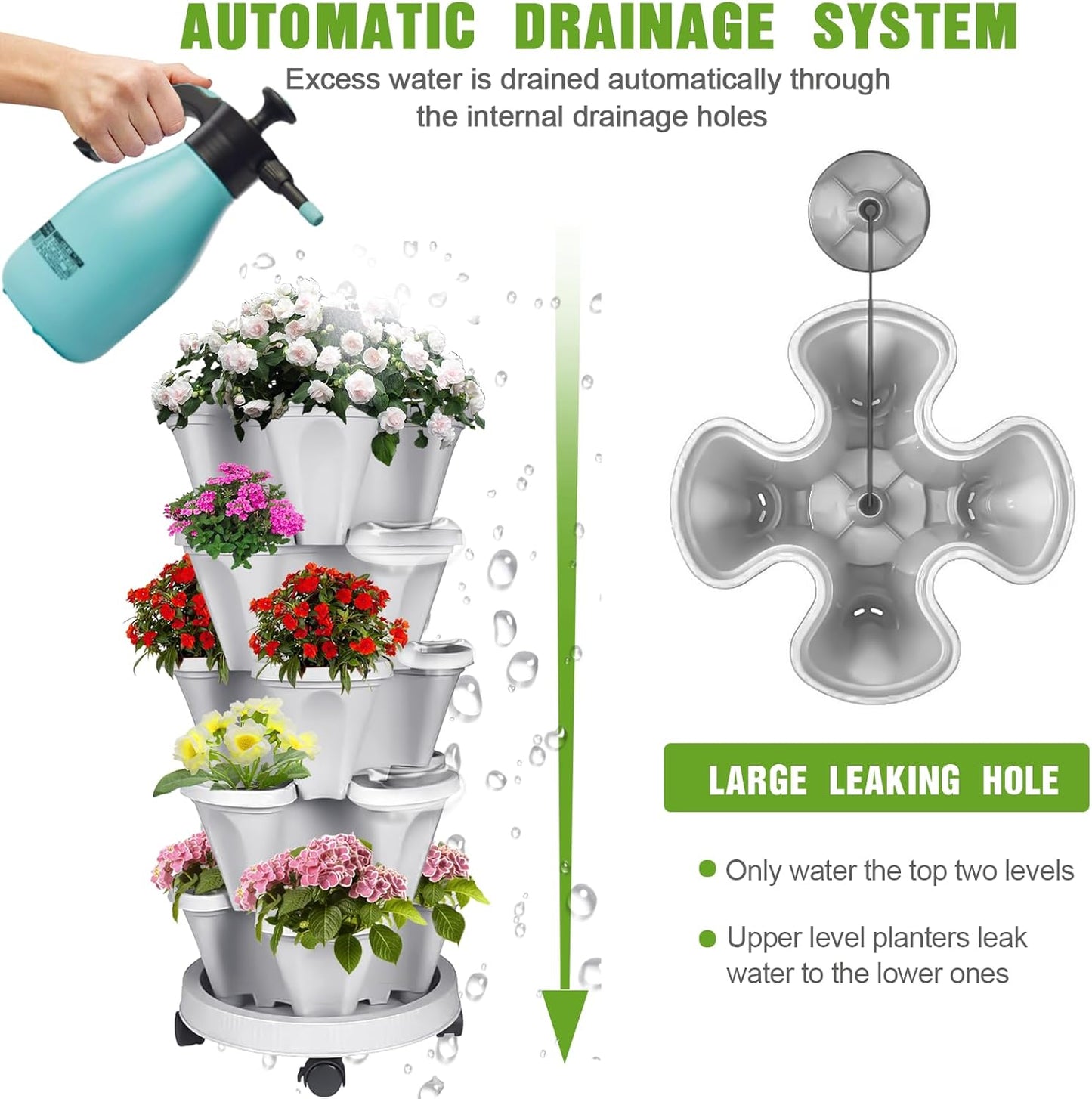 AUTOMATIC DRAINAGE SYSTEM

Excess water is drained automatically through the internal drainage holes

LARGE LEAKING HOLE

Only water the top two levels

Upper level planters leak water to the lower ones