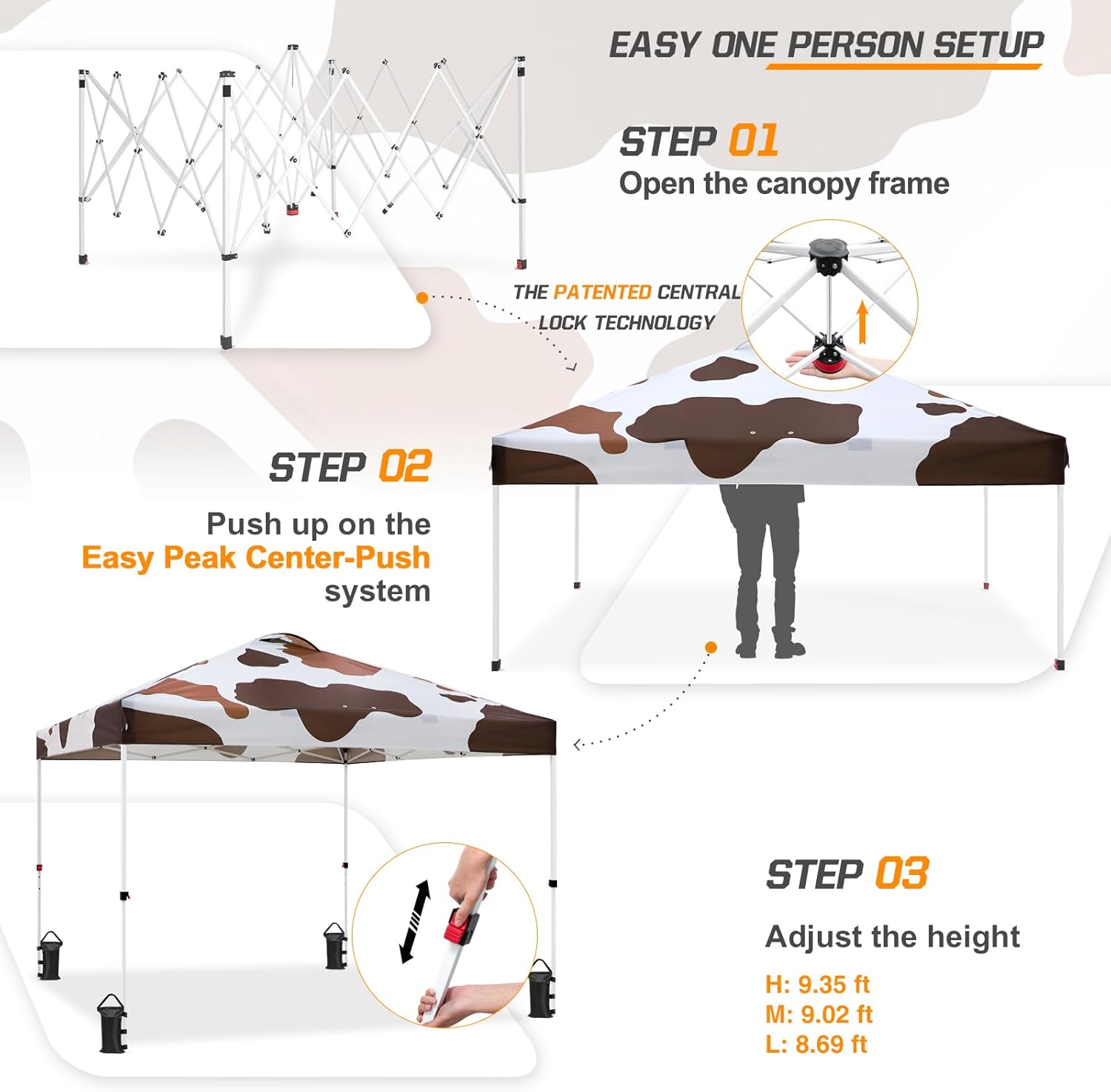 EASY ONE PERSON SETUP

STEP 01
Open the canopy frame

THE PATENTED CENTRAL LOCK TECHNOLOGY

STEP 02
Push up on the Easy Peak Center-Push system

STEP 03
Adjust the height
H: 9.35 ft
M: 9.02 ft
L: 8.69 ft