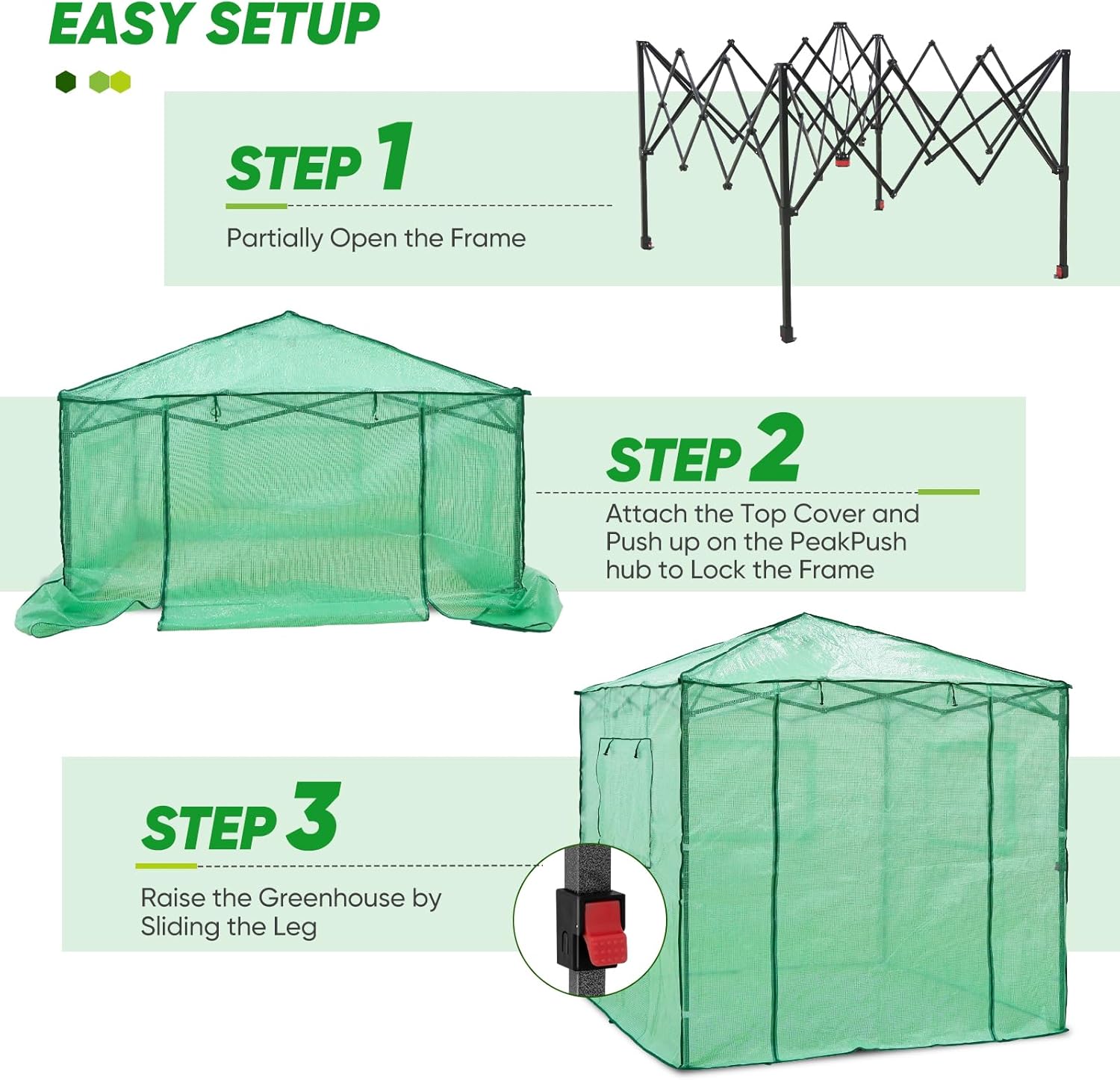 EASY SETUP

STEP 1

Partially Open the Frame

STEP 2

Attach the Top Cover and Push up on the PeakPush hub to Lock the Frame

STEP 3

Raise the Greenhouse by Sliding the Leg